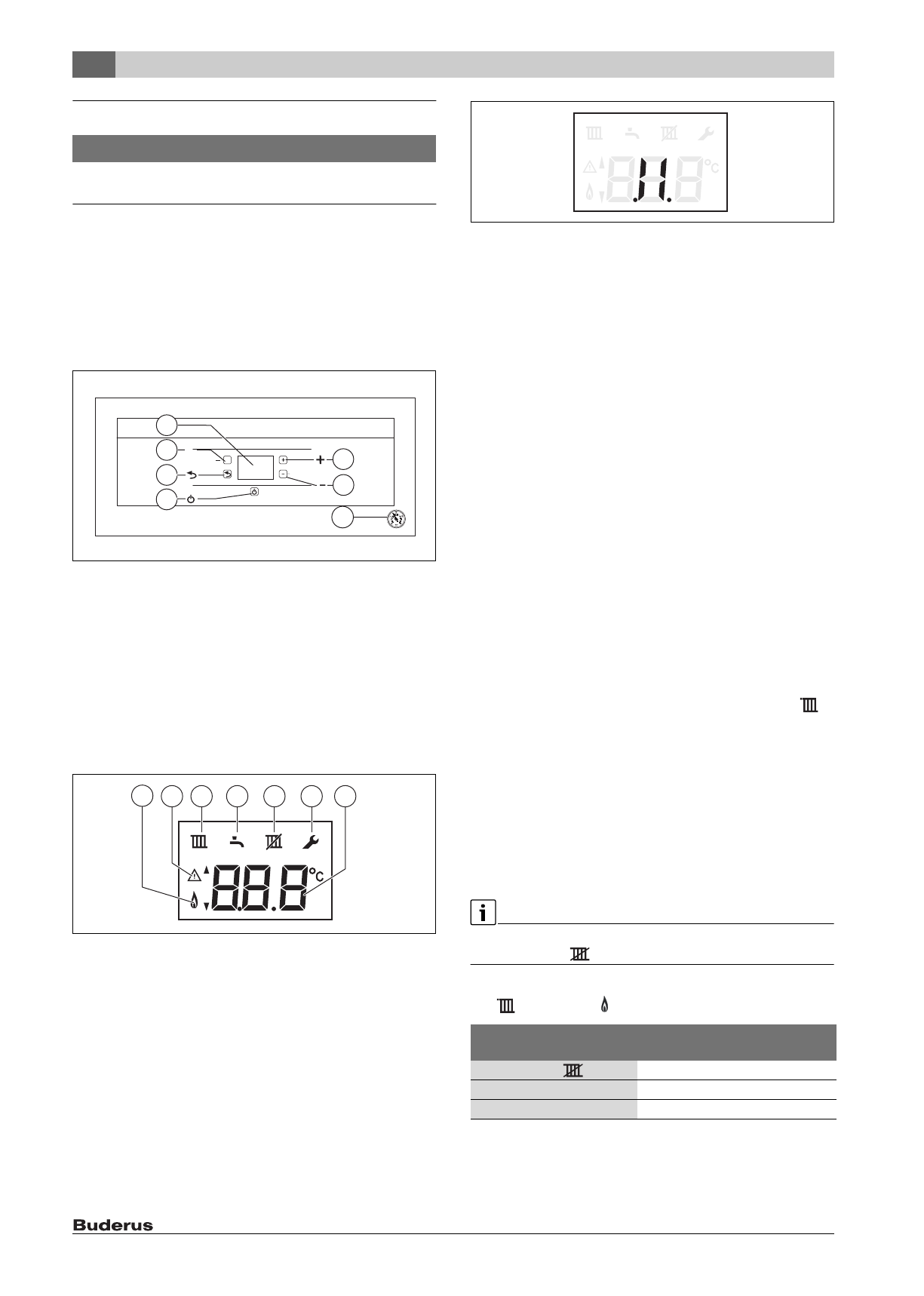 °C

°C

Buderus