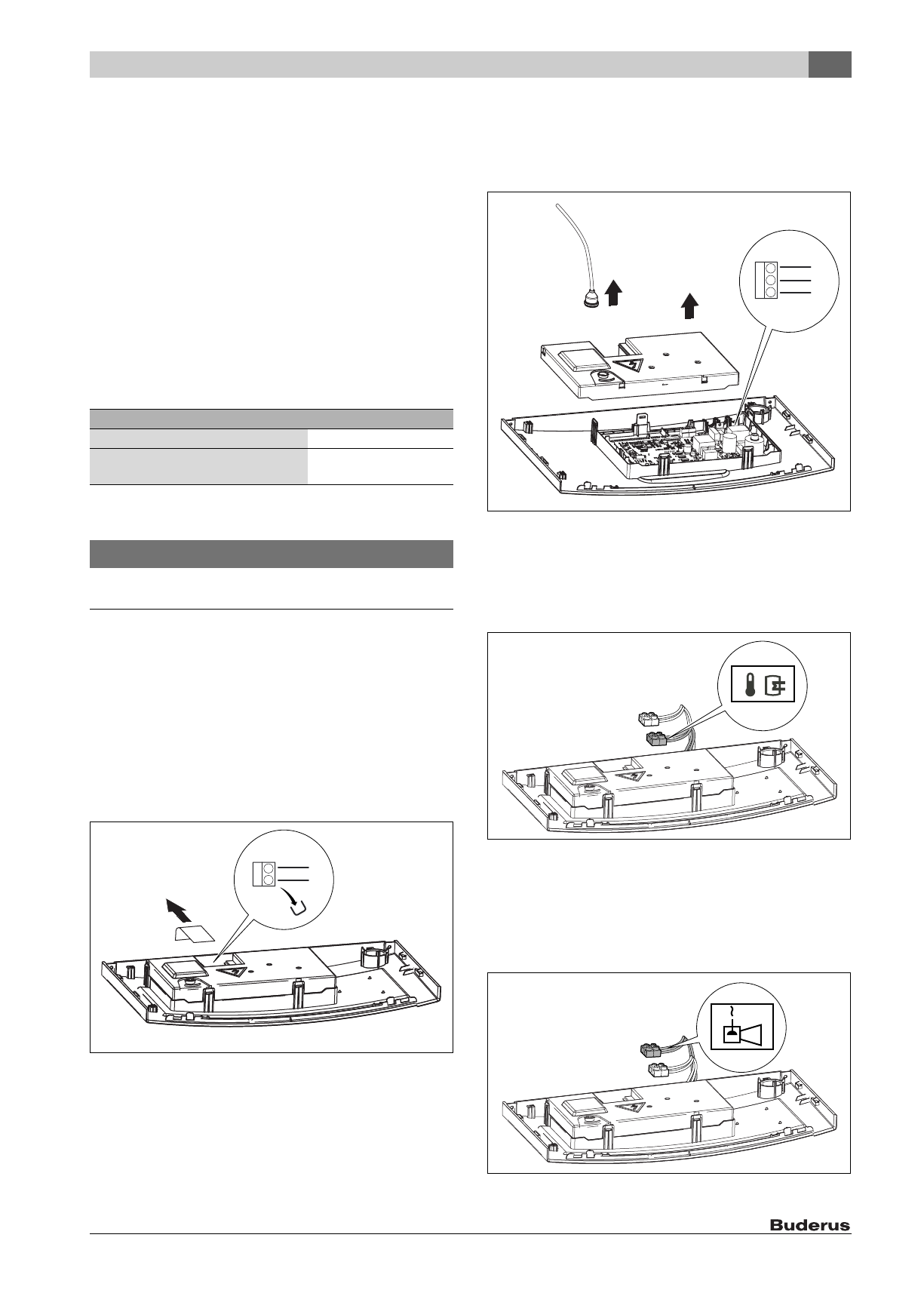 Buderus