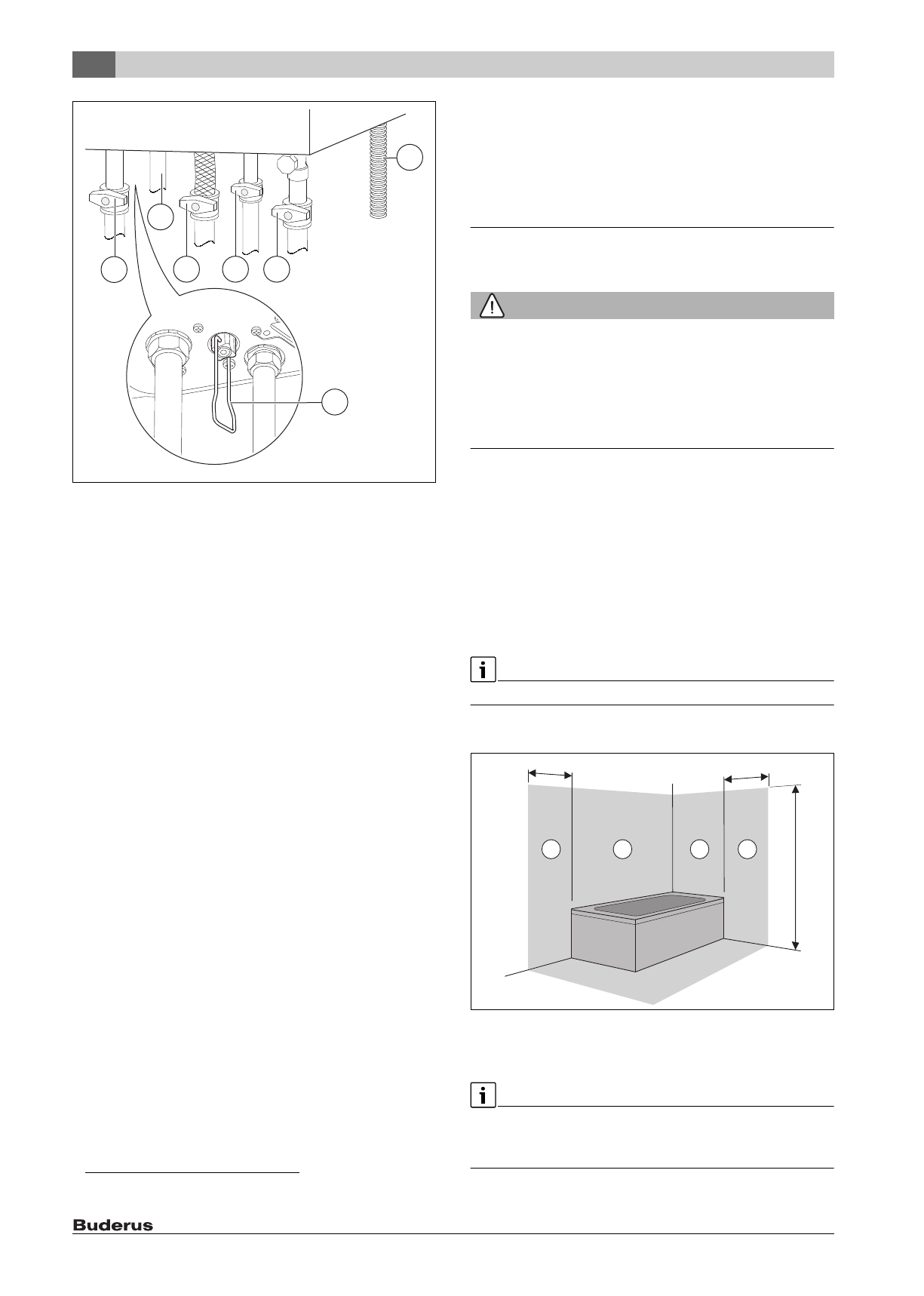 Buderus