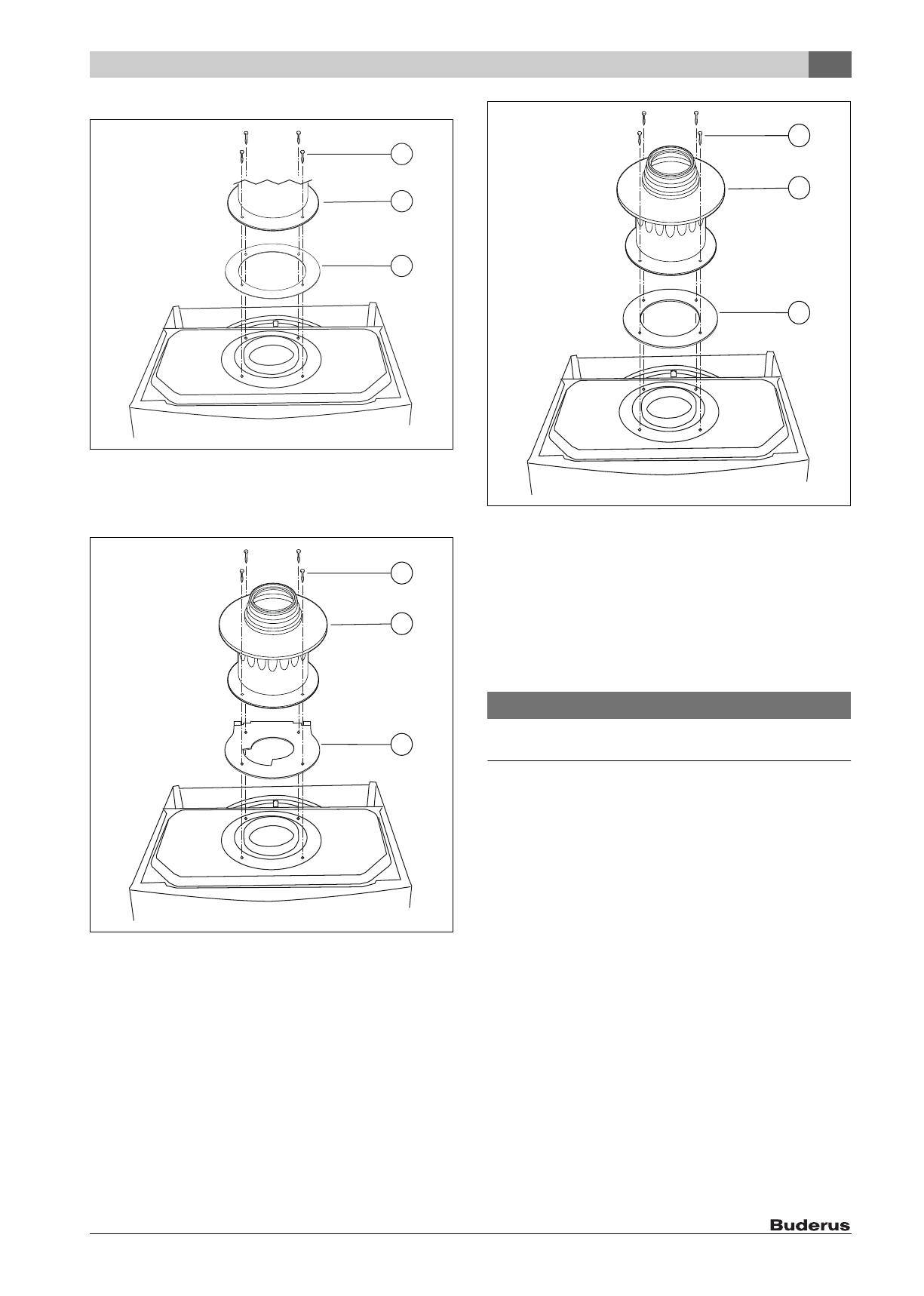 Buderus