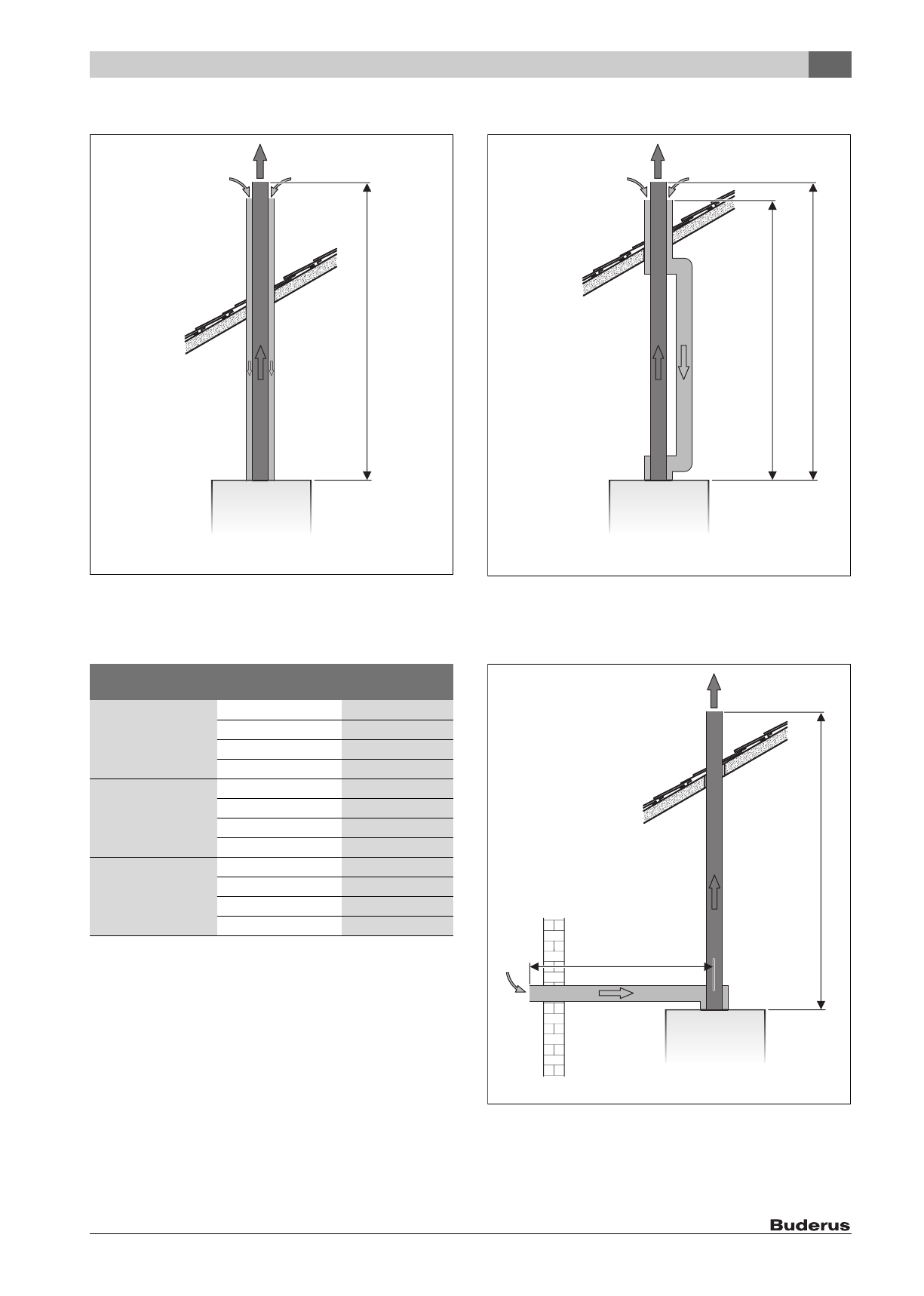 Buderus