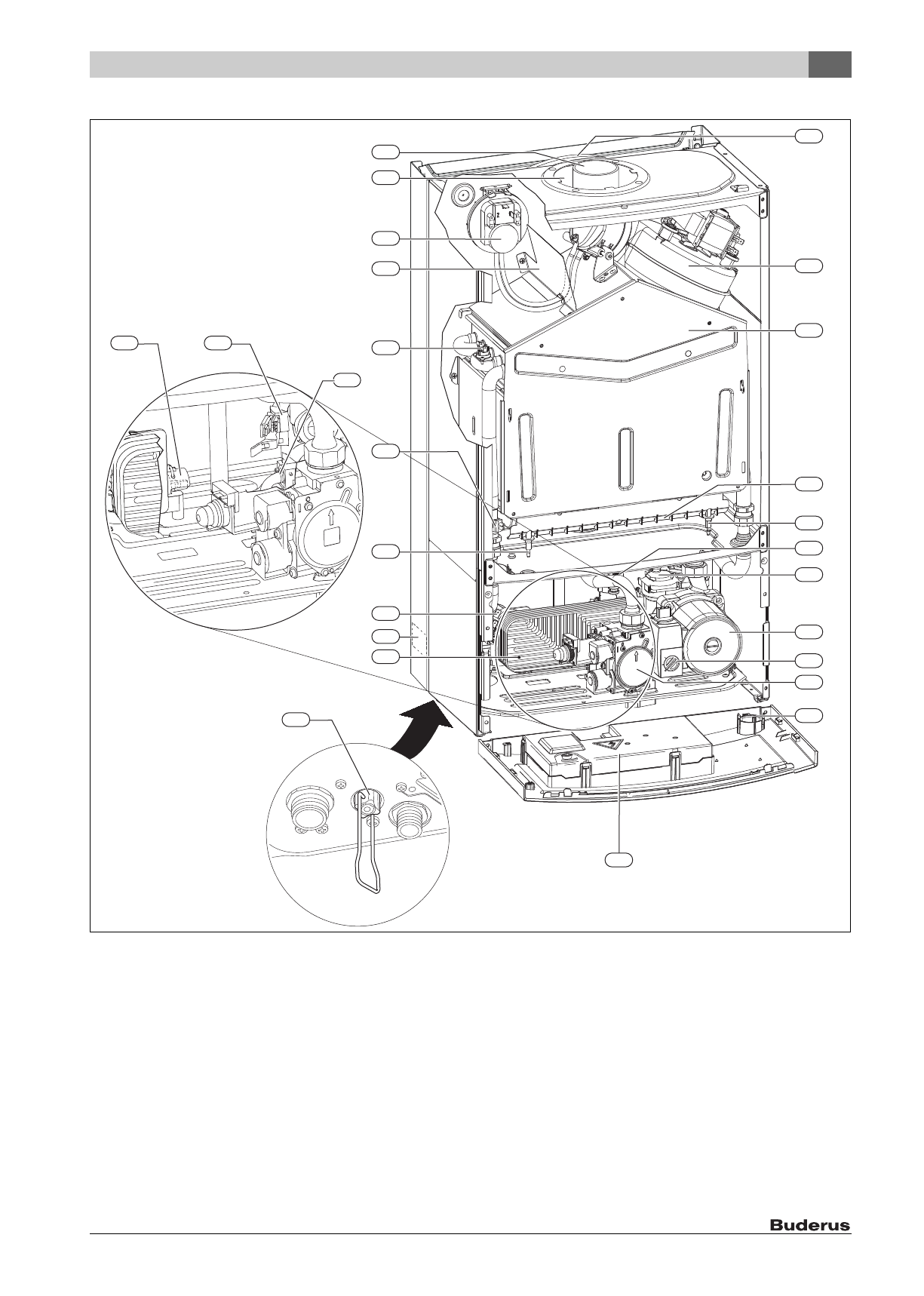 Buderus