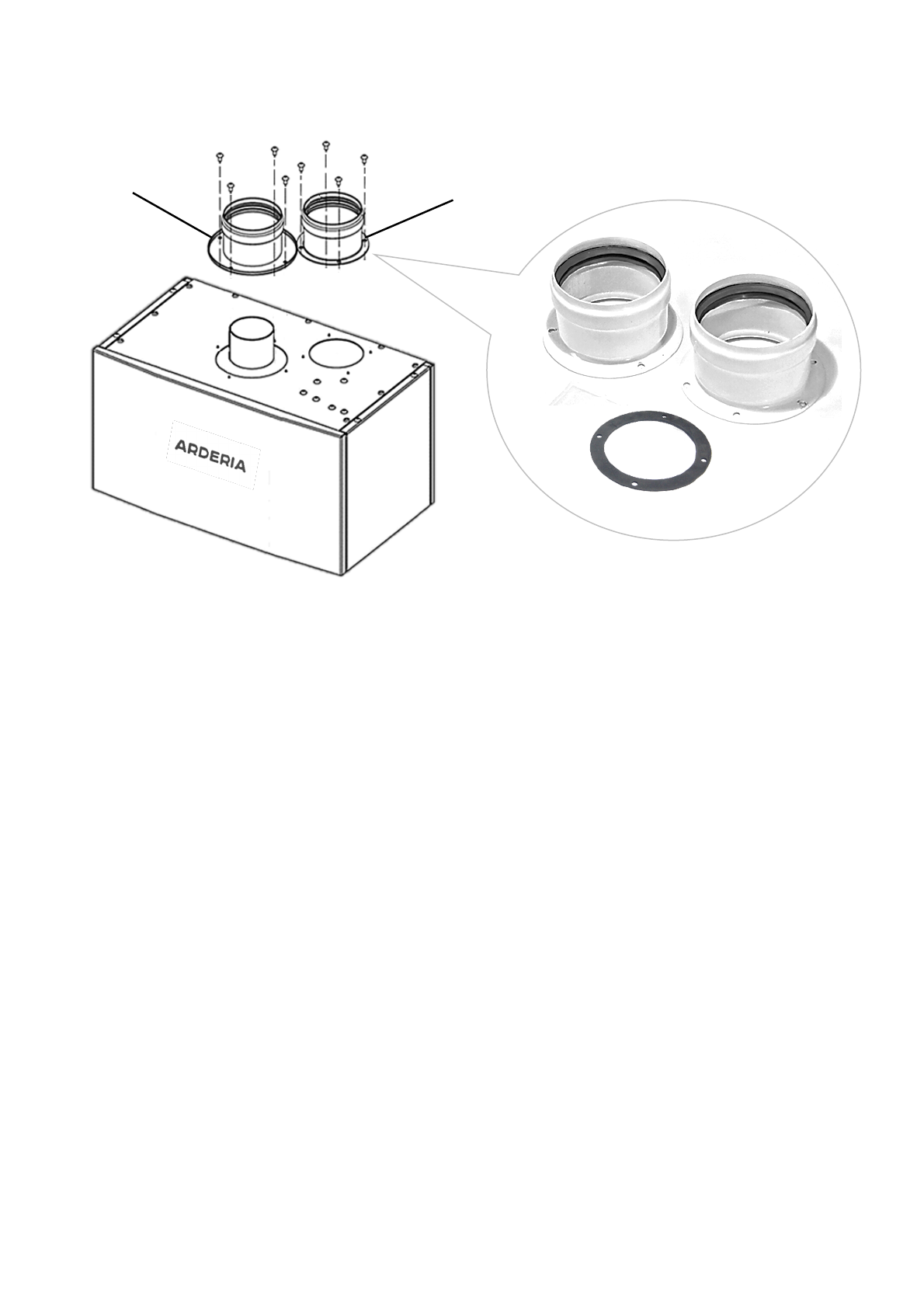 ARDERIA