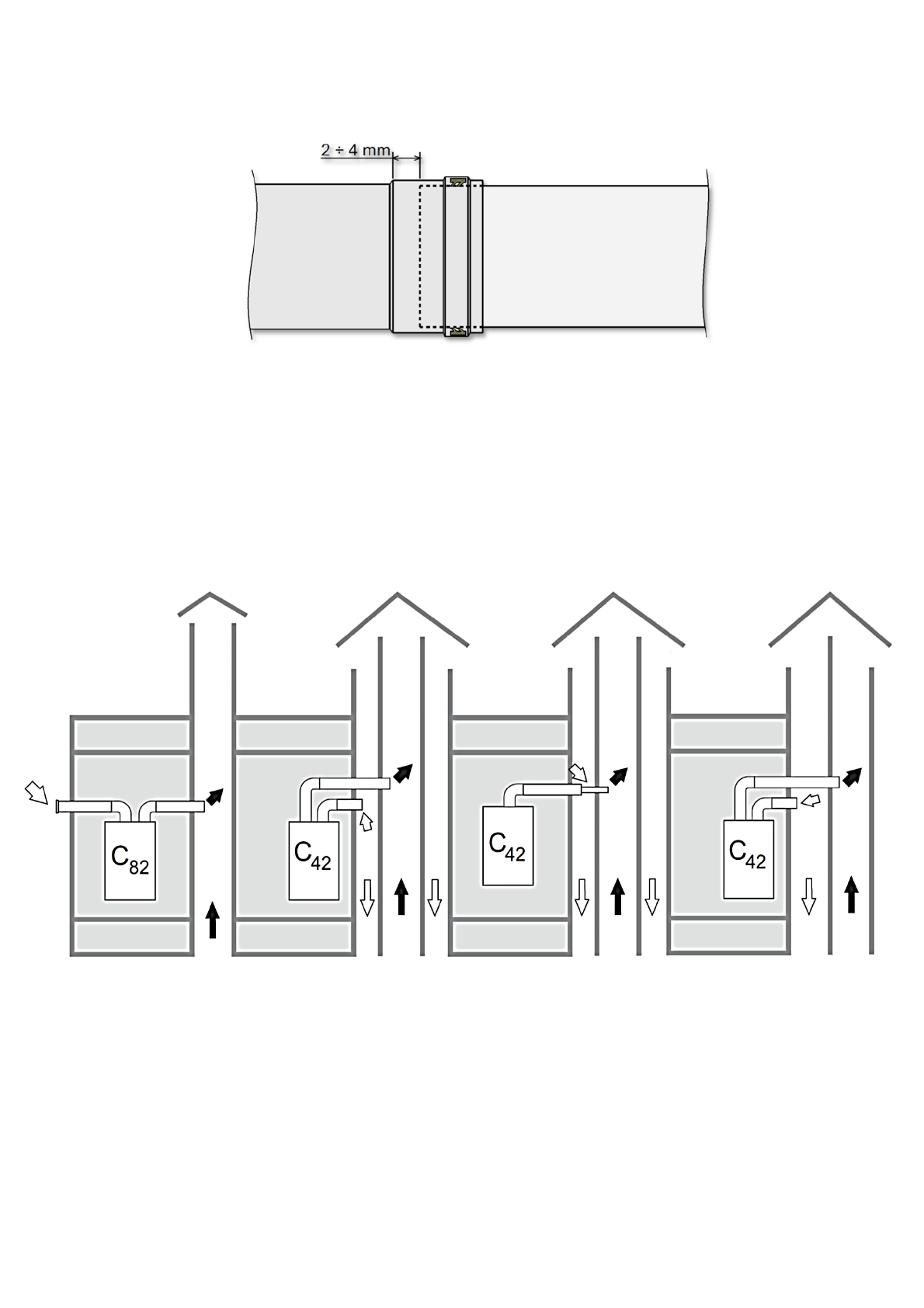 2 ÷ 4 mm

$C_{82}$

$C_{42}$

$C_{42}$

$C_{42}$