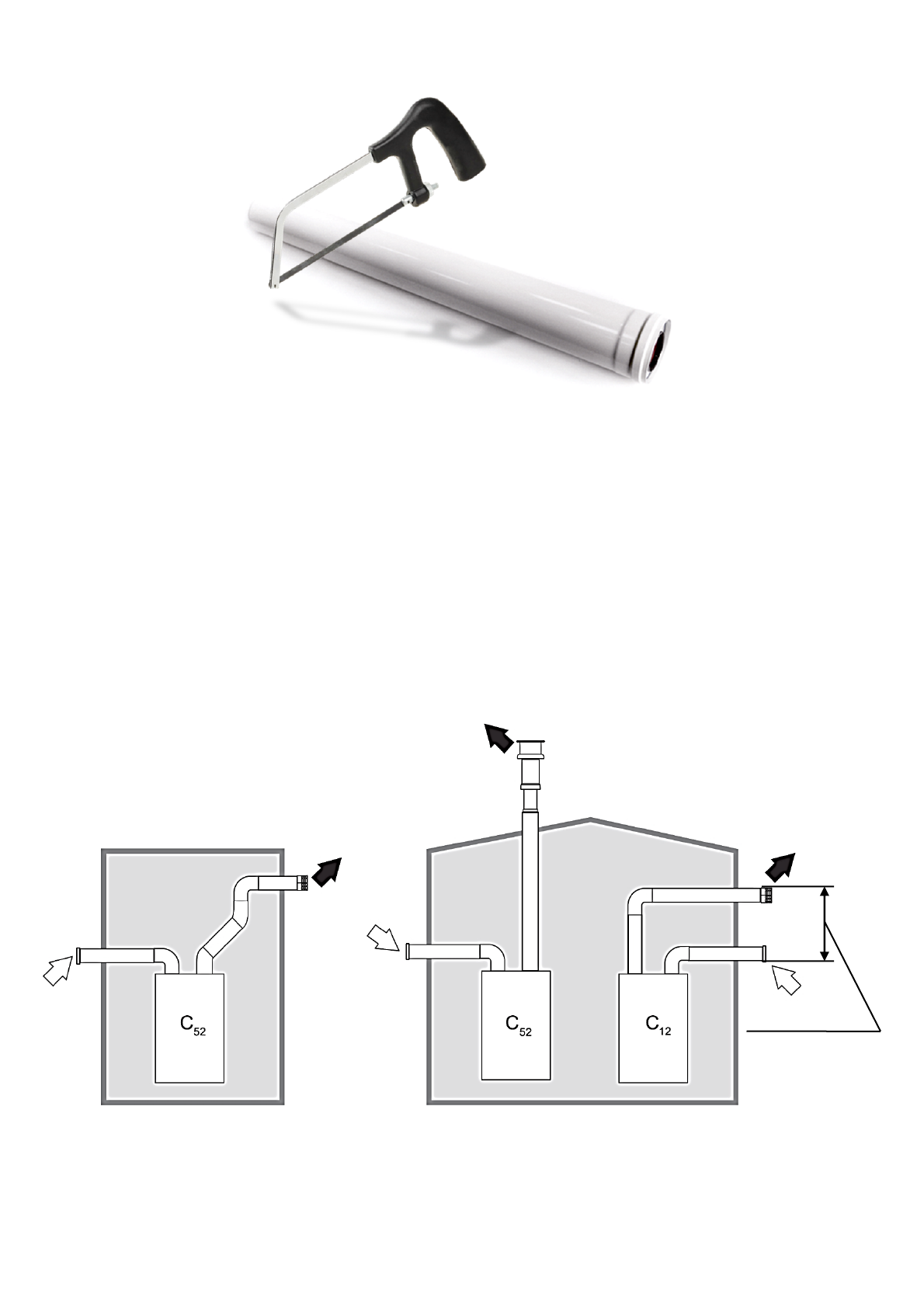 $C_{52}$

$C_{52}$

$C_{12}$