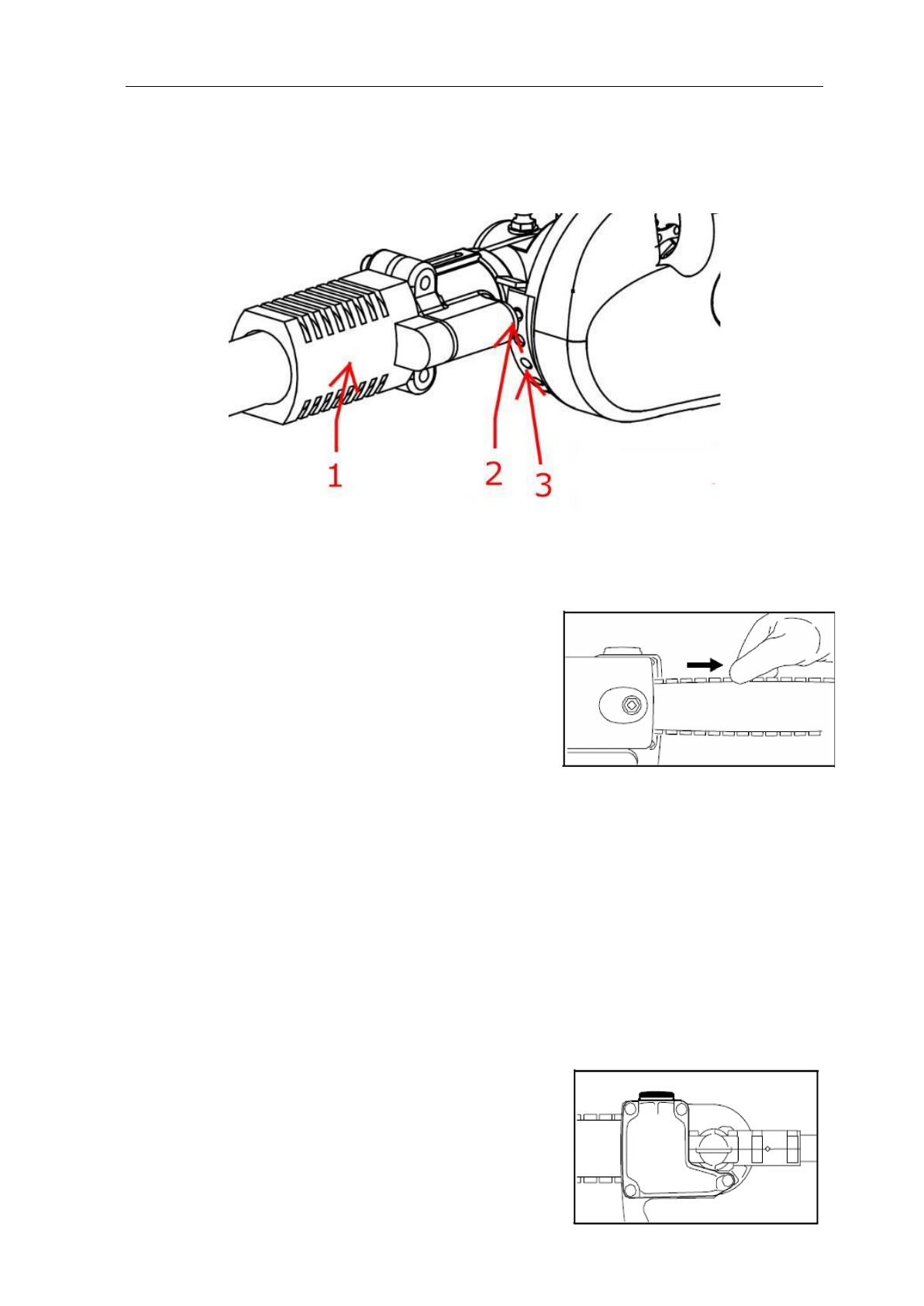 1
2
3