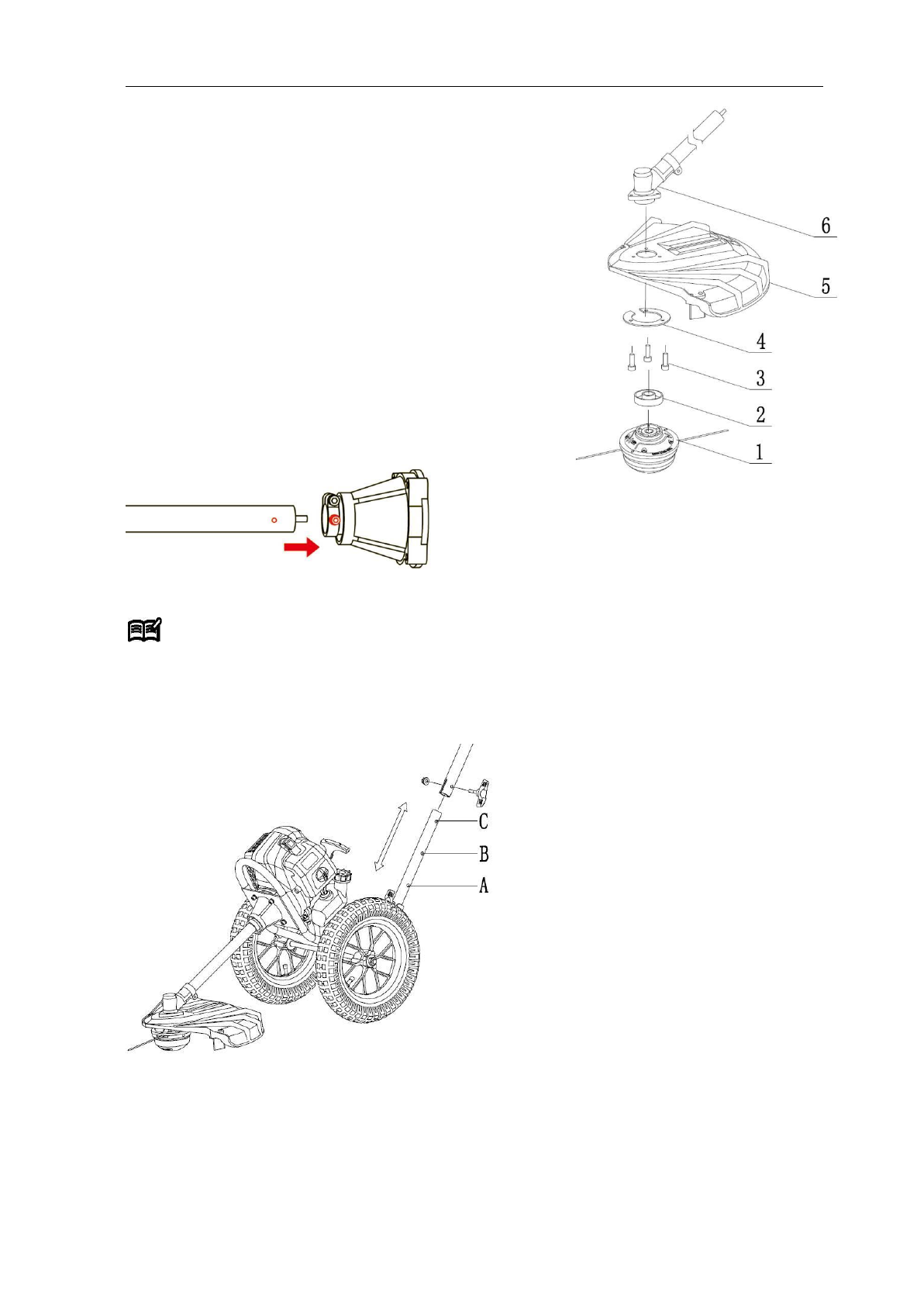 6

5

4

3

2

1

C

B

A