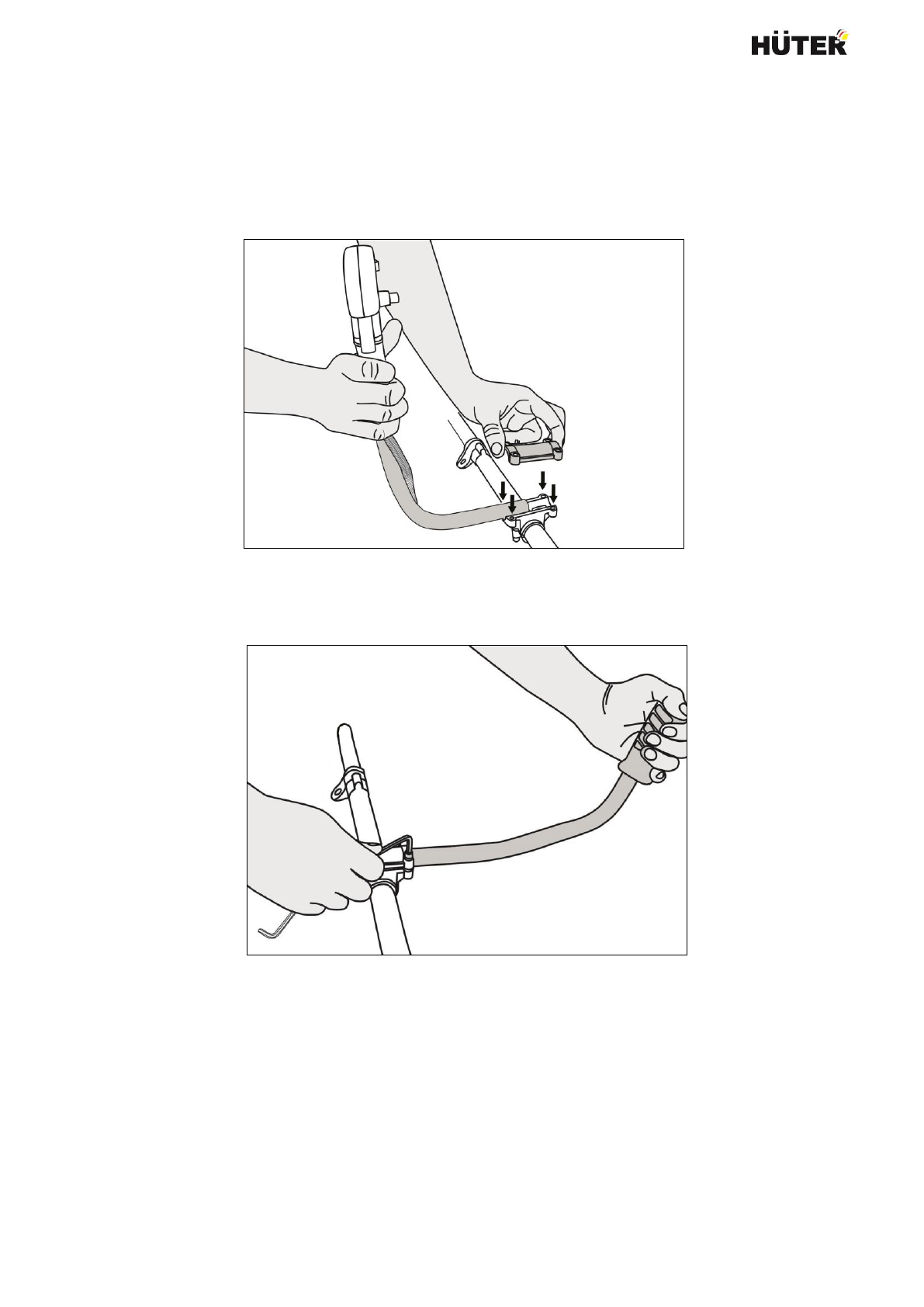 HÜTER