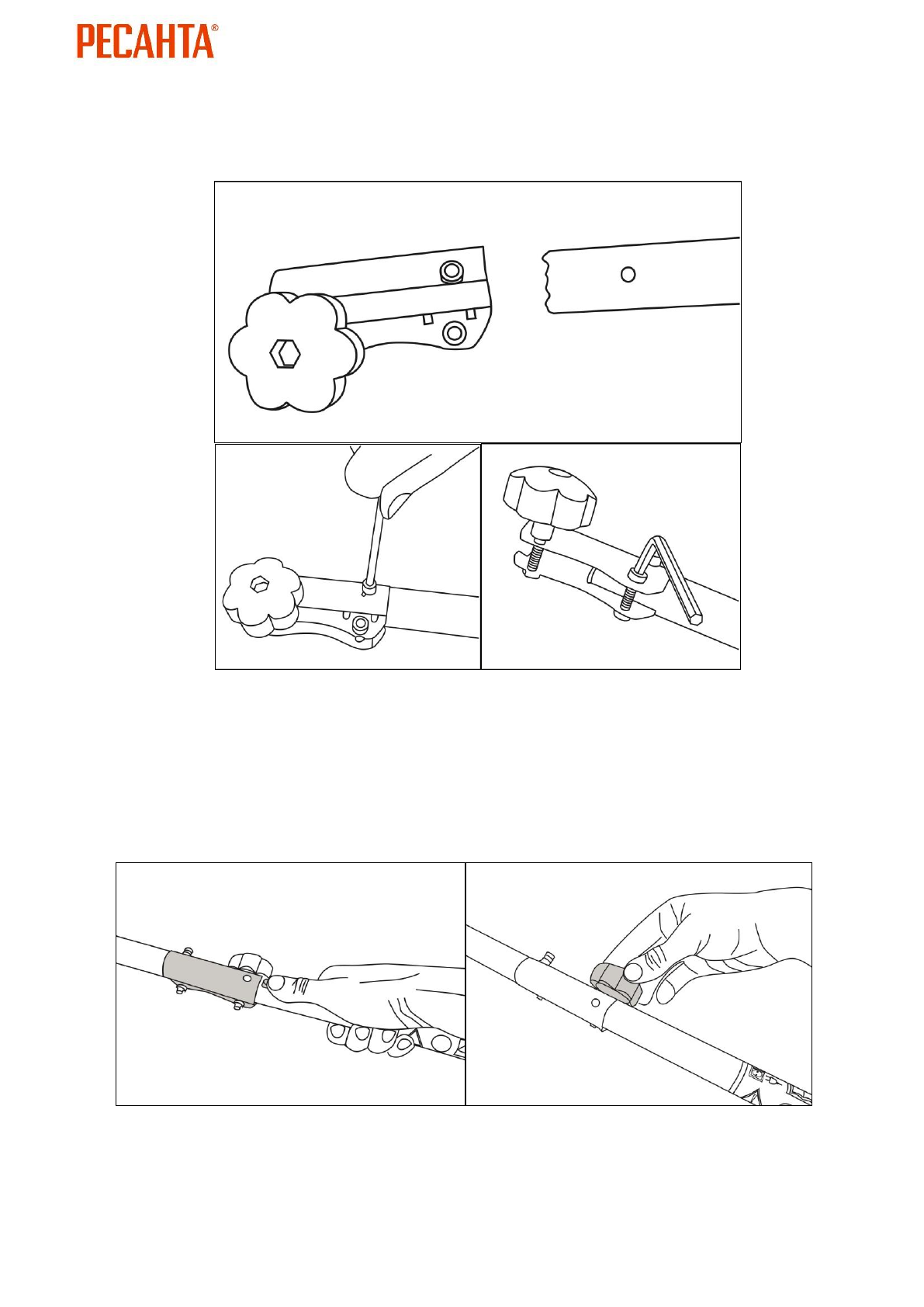 РЕСАНТА®