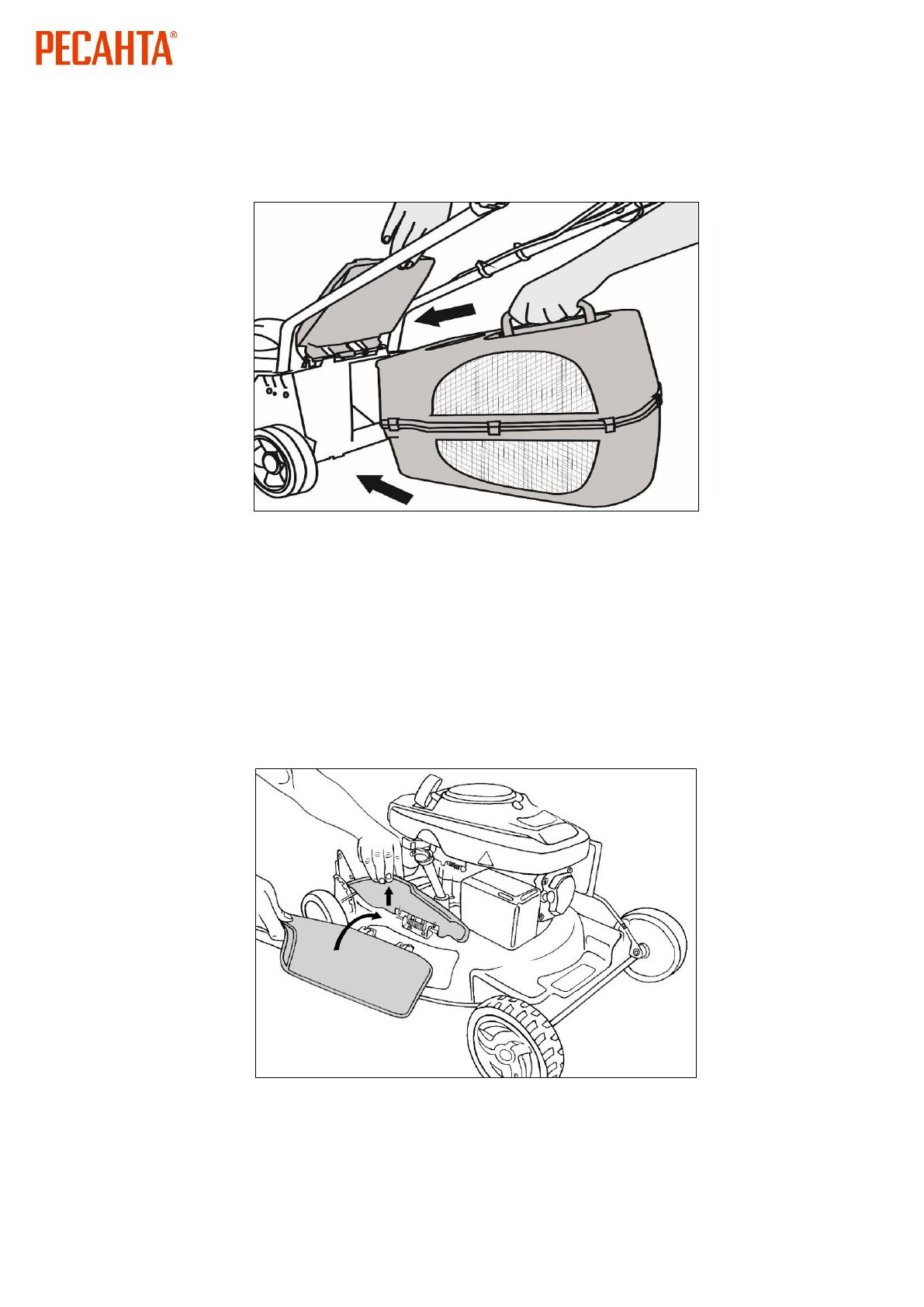 РЕСАНТА®