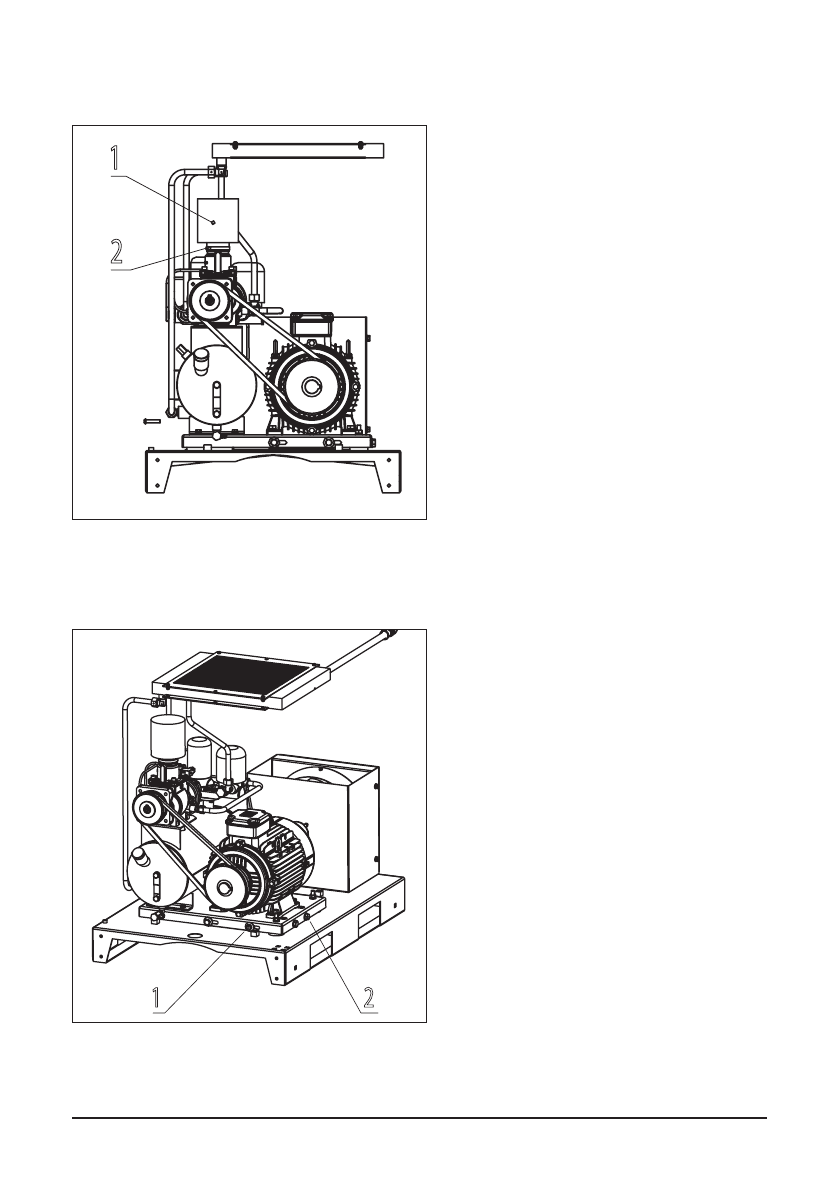 1
2

1
2