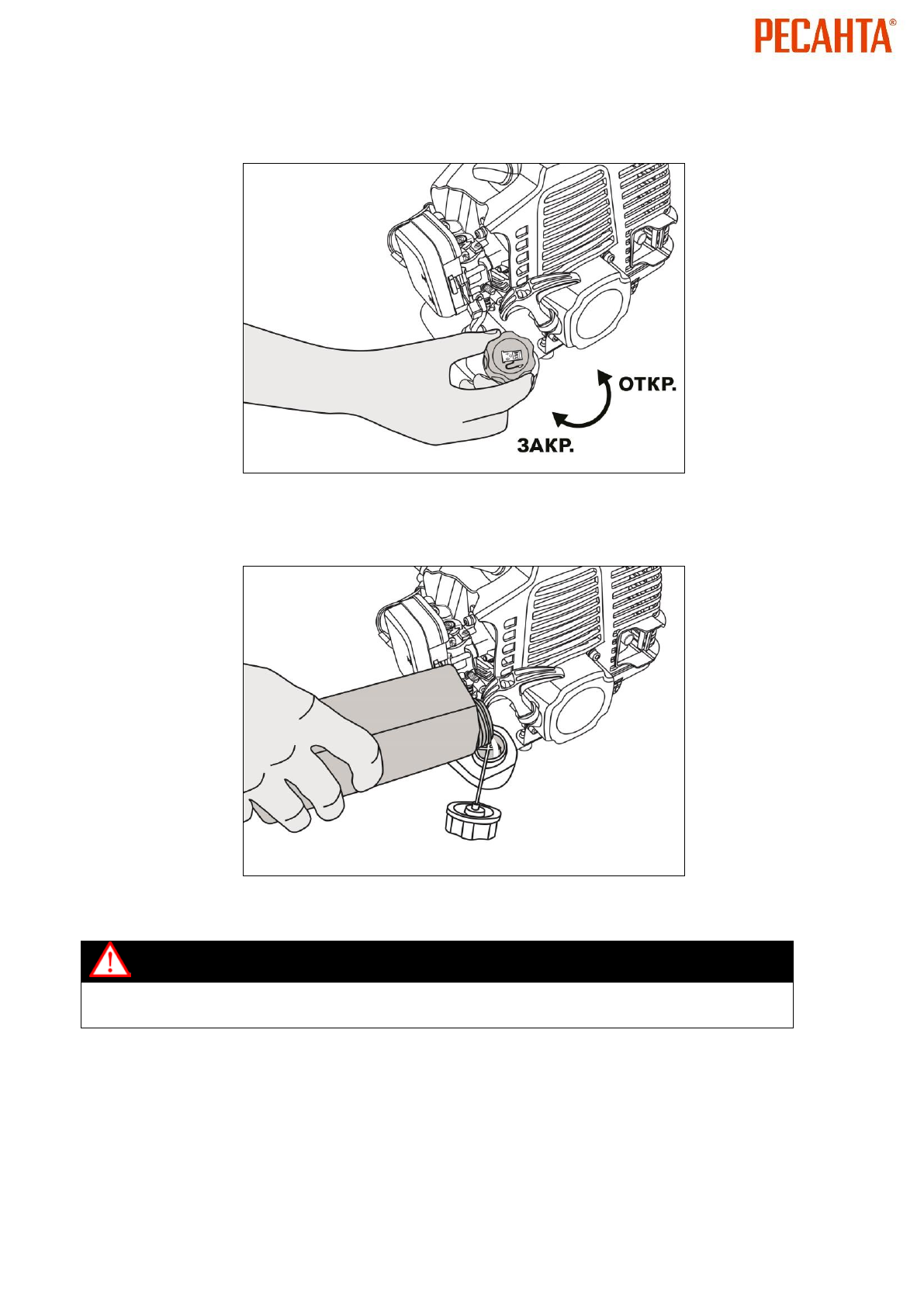 РЕСАНТА®

ОТКР.

ЗАКР.