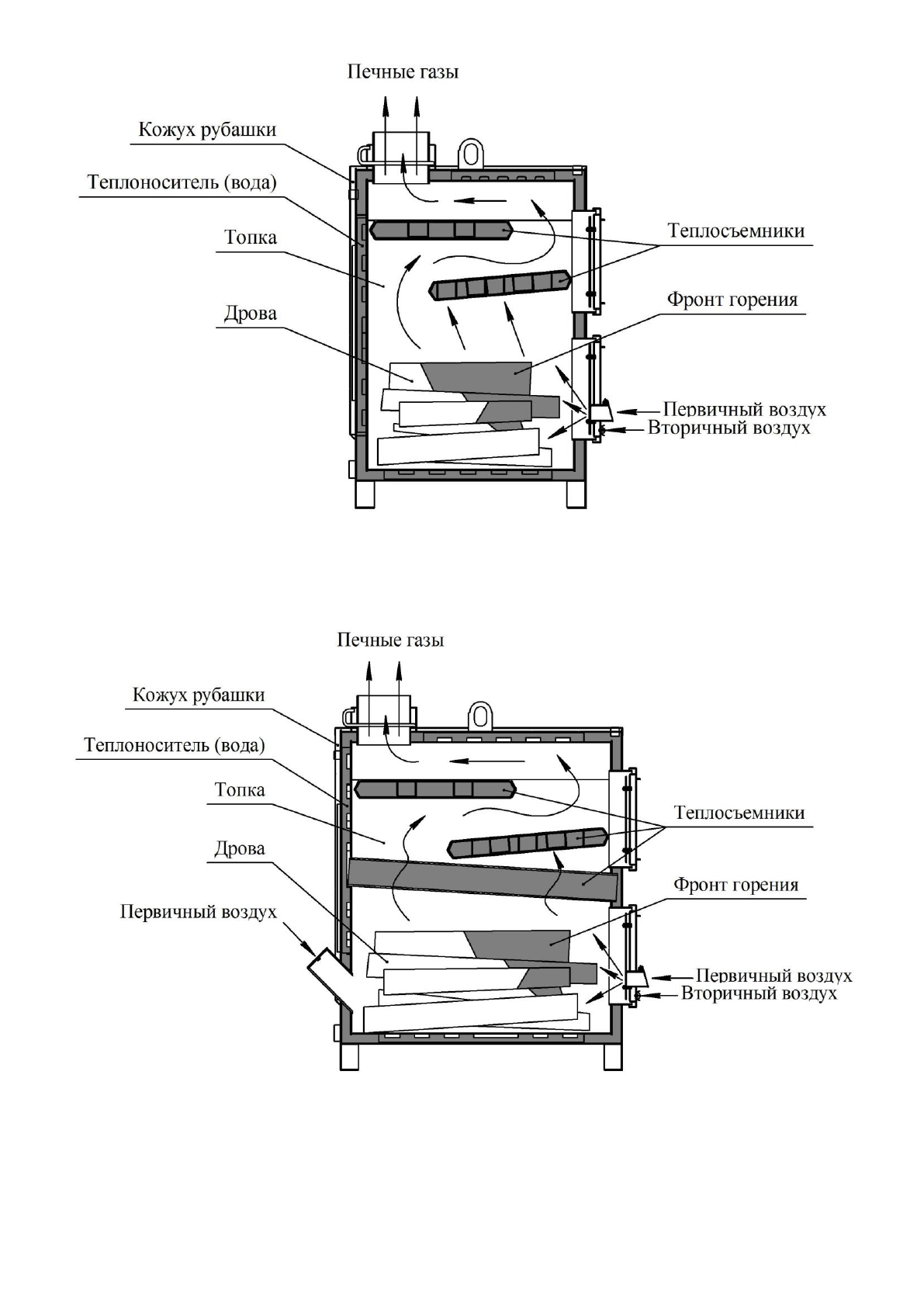 Печные газы

Кожух рубашки

Теплоноситель (вода)

Топка

Дрова

Теплосъемники

Фронт горения

Первичный воздух

Вторичный воздух

Печные газы

Кожух рубашки

Теплоноситель (вода)

Топка

Дрова

Первичный воздух

Теплосъемники

Фронт горения

Первичный воздух

Вторичный воздух