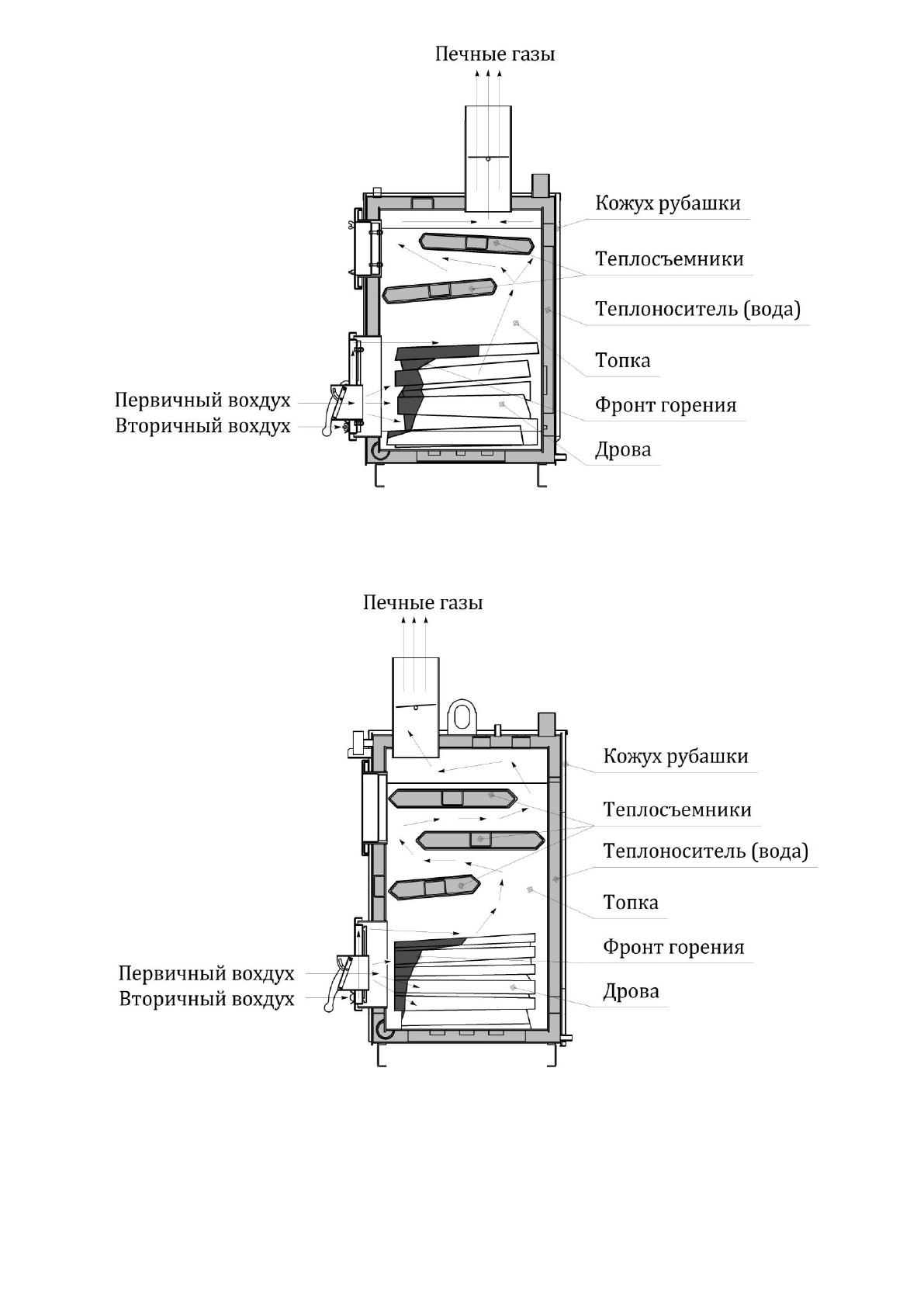 Печные газы

Кожух рубашки

Теплосъемники

Теплоноситель (вода)

Топка

Фронт горения

Дрова

Первичный воздух

Вторичный воздух

Печные газы

Кожух рубашки

Теплосъемники

Теплоноситель (вода)

Топка

Фронт горения

Дрова

Первичный воздух

Вторичный воздух