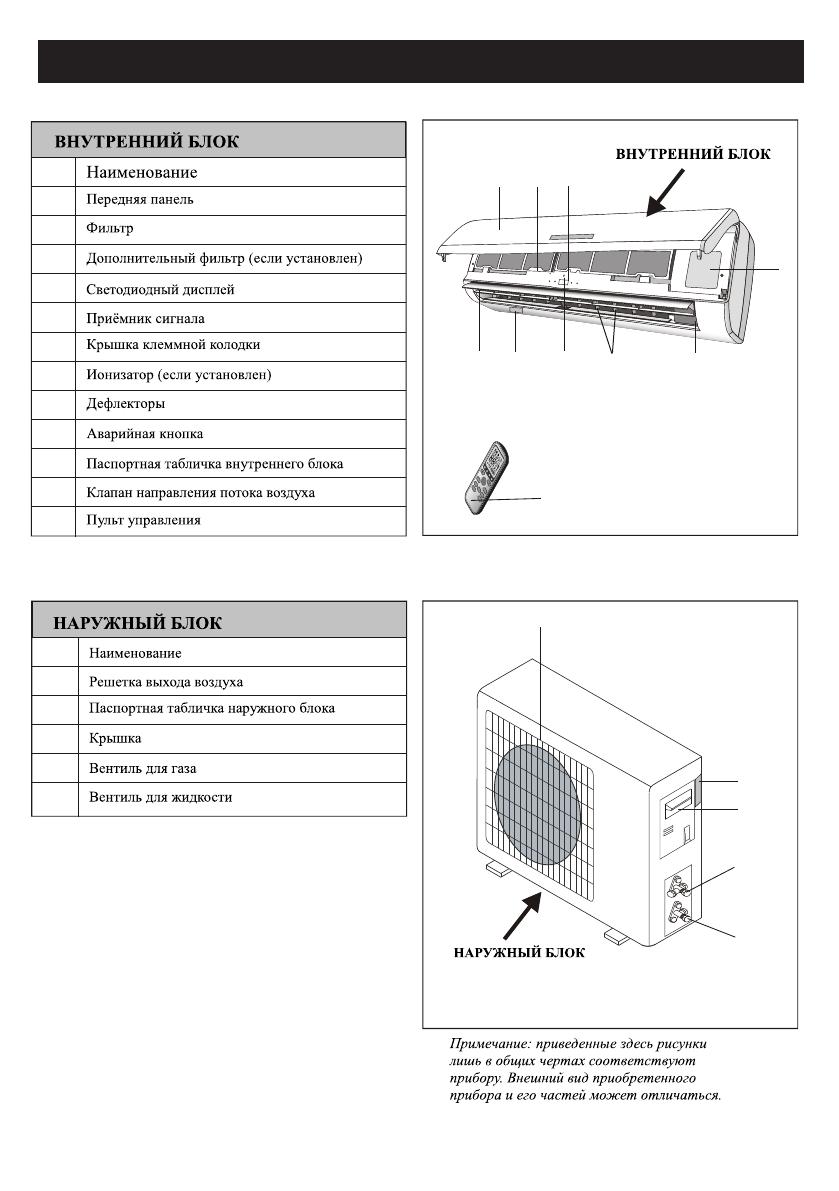 | ВНУТРЕННИЙ БЛОК | |
|---|---|
| | Наименование |
| | Передняя панель |
| | Фильтр |
| | Дополнительный фильтр (если установлен) |
| | Светодиодный дисплей |
| | Приёмник сигнала |
| | Крышка клеммной колодки |
| | Ионизатор (если установлен) |
| | Дефлекторы |
| | Аварийная кнопка |
| | Паспортная табличка внутреннего блока |
| | Клапан направления потока воздуха |
| | Пульт управления |

ВНУТРЕННИЙ БЛОК

| НАРУЖНЫЙ БЛОК | |
|---|---|
| | Наименование |
| | Решетка выхода воздуха |
| | Паспортная табличка наружного блока |
| | Крышка |
| | Вентиль для газа |
| | Вентиль для жидкости |

НАРУЖНЫЙ БЛОК

Примечание: приведенные здесь рисунки лишь в общих чертах соответствуют прибору. Внешний вид приобретенного прибора и его частей может отличаться.