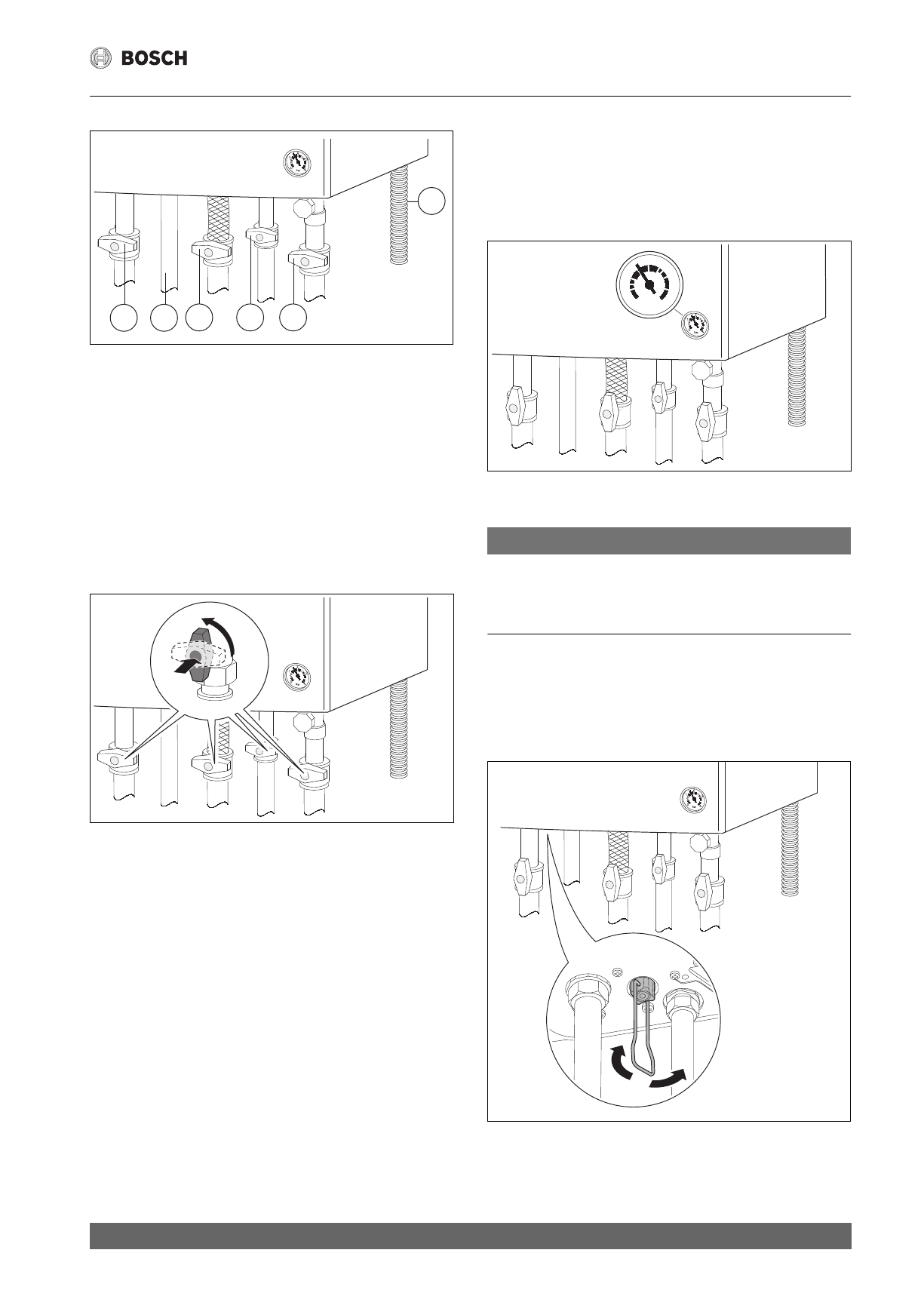 BOSCH