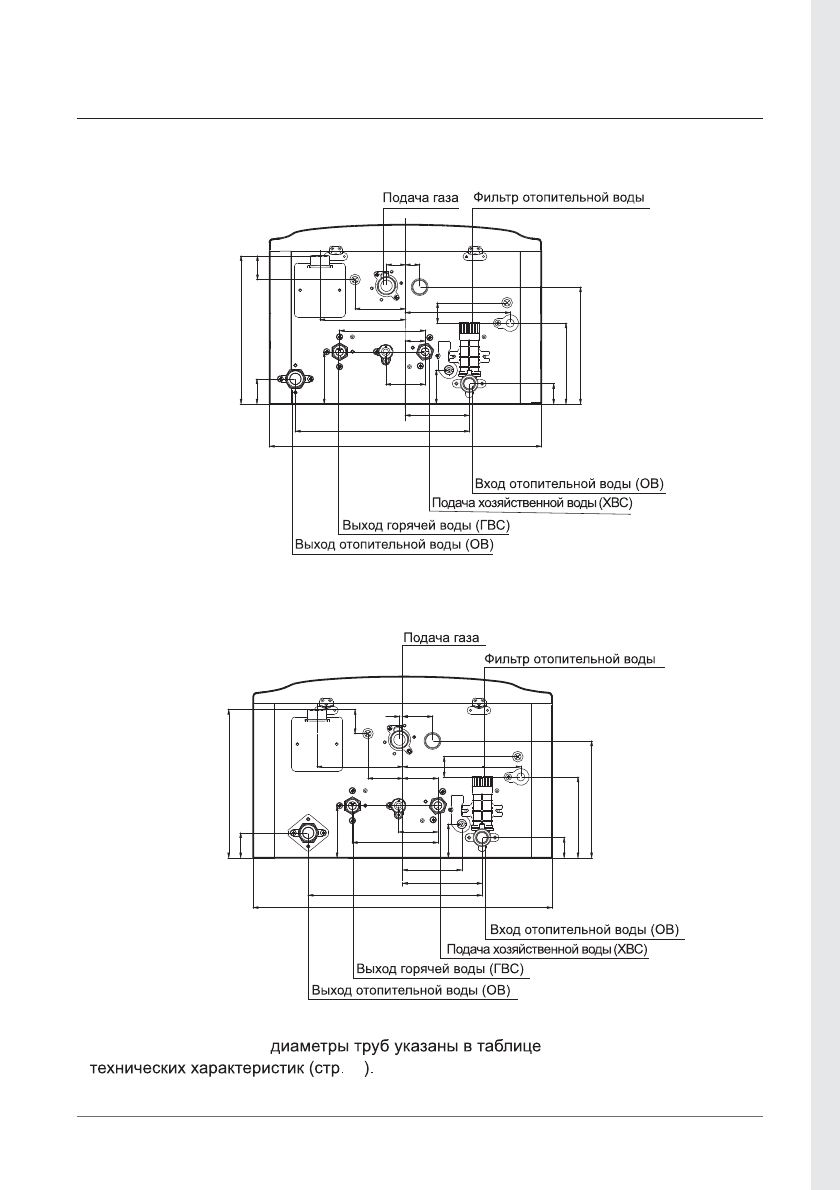 Подача газа
Фильтр отопительной воды

Вход отопительной воды (ОВ)
Подача хозяйственной воды (ХВС)
Выход горячей воды (ГВС)
Выход отопительной воды (ОВ)

Подача газа
Фильтр отопительной воды

Вход отопительной воды (ОВ)
Подача хозяйственной воды (ХВС)
Выход горячей воды (ГВС)
Выход отопительной воды (ОВ)

диаметры труб указаны в таблице технических характеристик (стр. ).