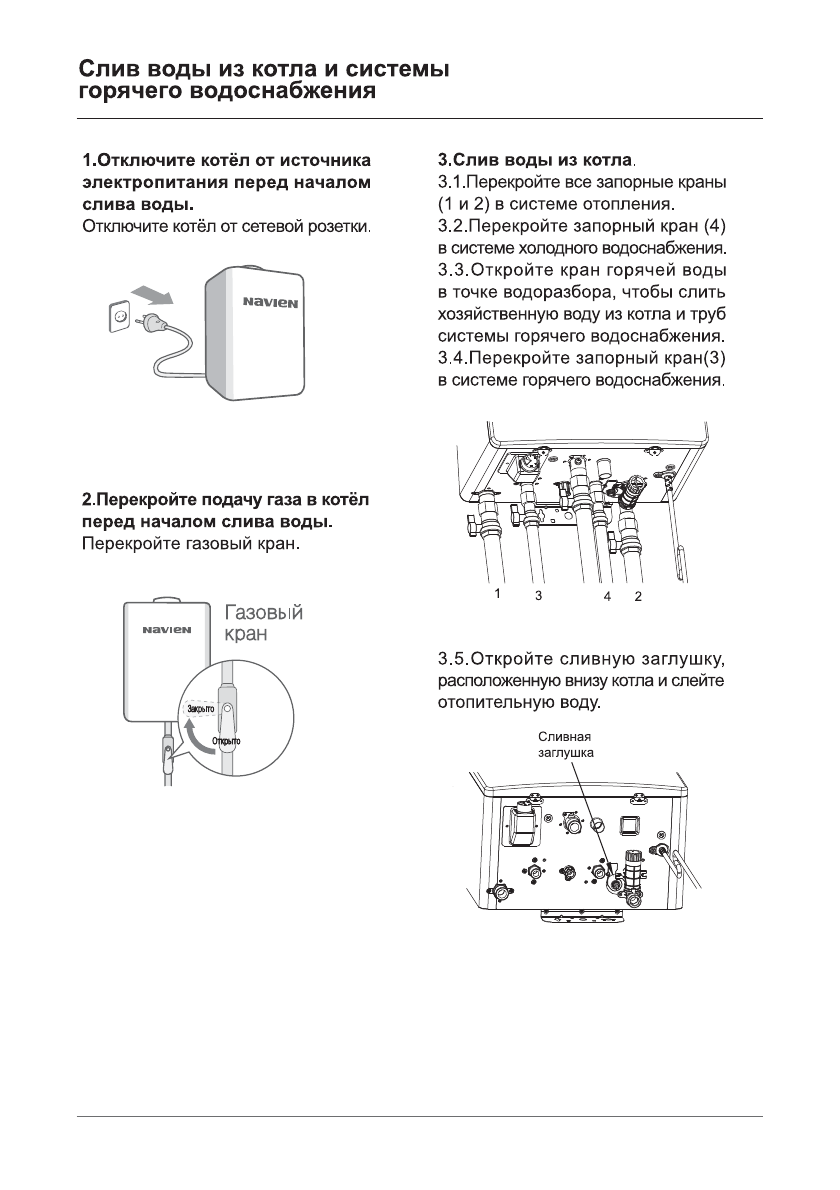 Слив воды из котла и системы горячего водоснабжения

1.Отключите котёл от источника электропитания перед началом слива воды.
Отключите котёл от сетевой розетки.

NAVIEN

2.Перекройте подачу газа в котёл перед началом слива воды.
Перекройте газовый кран.

NAVIEN

Газовый кран

Закрыто

Открыто

3.Слив воды из котла.
3.1.Перекройте все запорные краны (1 и 2) в системе отопления.
3.2.Перекройте запорный кран (4) в системе холодного водоснабжения.
3.3.Откройте кран горячей воды в точке водоразбора, чтобы слить хозяйственную воду из котла и труб системы горячего водоснабжения.
3.4.Перекройте запорный кран(3) в системе горячего водоснабжения.

1 3 4 2

3.5.Откройте сливную заглушку, расположенную внизу котла и слейте отопительную воду.

Сливная заглушка