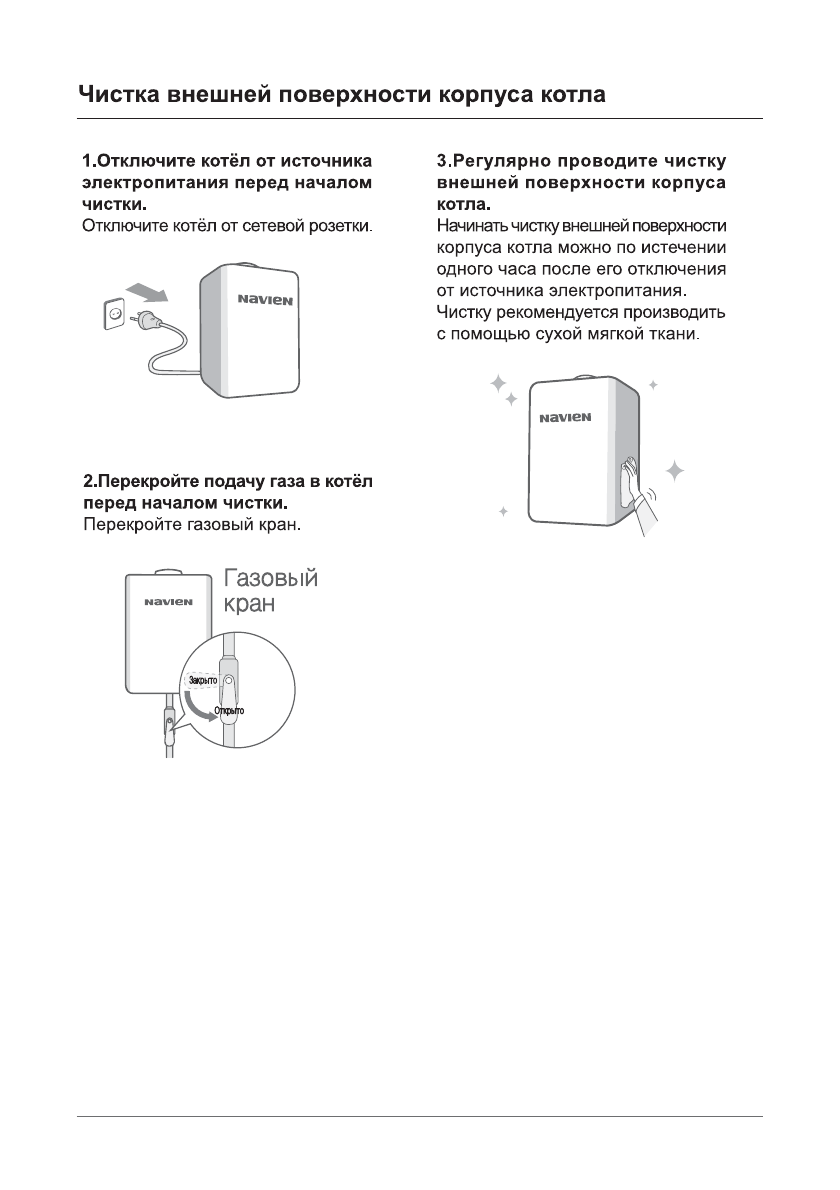 Чистка внешней поверхности корпуса котла

1.Отключите котёл от источника электропитания перед началом чистки.
Отключите котёл от сетевой розетки.

NAVIEN

2.Перекройте подачу газа в котёл перед началом чистки.
Перекройте газовый кран.

NAVIEN

Газовый кран

Закрыто

Открыто

3.Регулярно проводите чистку внешней поверхности корпуса котла.
Начинать чистку внешней поверхности корпуса котла можно по истечении одного часа после его отключения от источника электропитания. Чистку рекомендуется производить с помощью сухой мягкой ткани.

NAVIEN