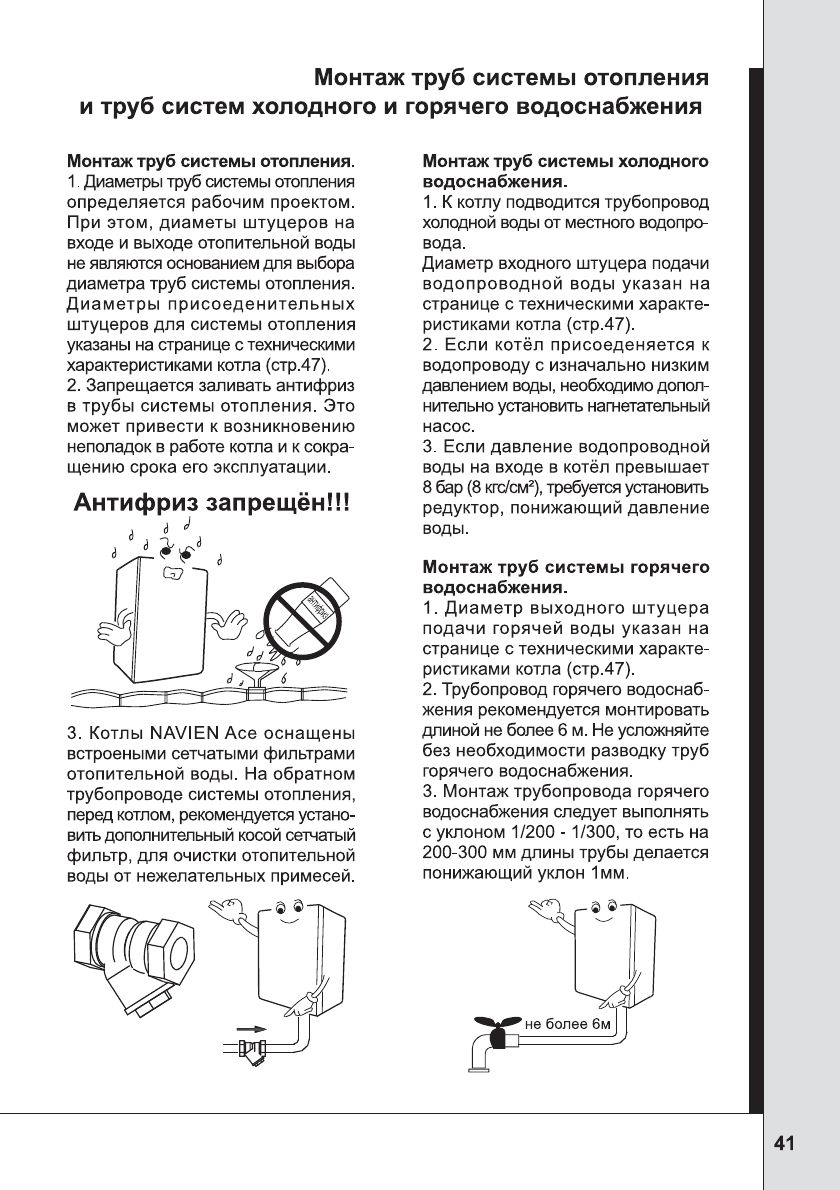 Монтаж труб системы отопления и труб систем холодного и горячего водоснабжения

Монтаж труб системы отопления.
1. Диаметры труб системы отопления определяется рабочим проектом. При этом, диаметы штуцеров на входе и выходе отопительной воды не являются основанием для выбора диаметра труб системы отопления. Диаметры присоеденительных штуцеров для системы отопления указаны на странице с техническими характеристиками котла (стр.47).
2. Запрещается заливать антифриз в трубы системы отопления. Это может привести к возникновению неполадок в работе котла и к сокращению срока его эксплуатации.

Антифриз запрещён!!!

антифриз

3. Котлы NAVIEN Ace оснащены встроеными сетчатыми фильтрами отопительной воды. На обратном трубопроводе системы отопления, перед котлом, рекомендуется установить дополнительный косой сетчатый фильтр, для очистки отопительной воды от нежелательных примесей.

Монтаж труб системы холодного водоснабжения.
1. К котлу подводится трубопровод холодной воды от местного водопровода.
Диаметр входного штуцера подачи водопроводной воды указан на странице с техническими характеристиками котла (стр.47).
2. Если котёл присоеденяется к водопроводу с изначально низким давлением воды, необходимо дополнительно установить нагнетательный насос.
3. Если давление водопроводной воды на входе в котёл превышает 8 бар (8 кгс/см²), требуется установить редуктор, понижающий давление воды.

Монтаж труб системы горячего водоснабжения.
1. Диаметр выходного штуцера подачи горячей воды указан на странице с техническими характеристиками котла (стр.47).
2. Трубопровод горячего водоснабжения рекомендуется монтировать длиной не более 6 м. Не усложняйте без необходимости разводку труб горячего водоснабжения.
3. Монтаж трубопровода горячего водоснабжения следует выполнять с уклоном 1/200 - 1/300, то есть на 200-300 мм длины трубы делается понижающий уклон 1мм.

не более 6м

41