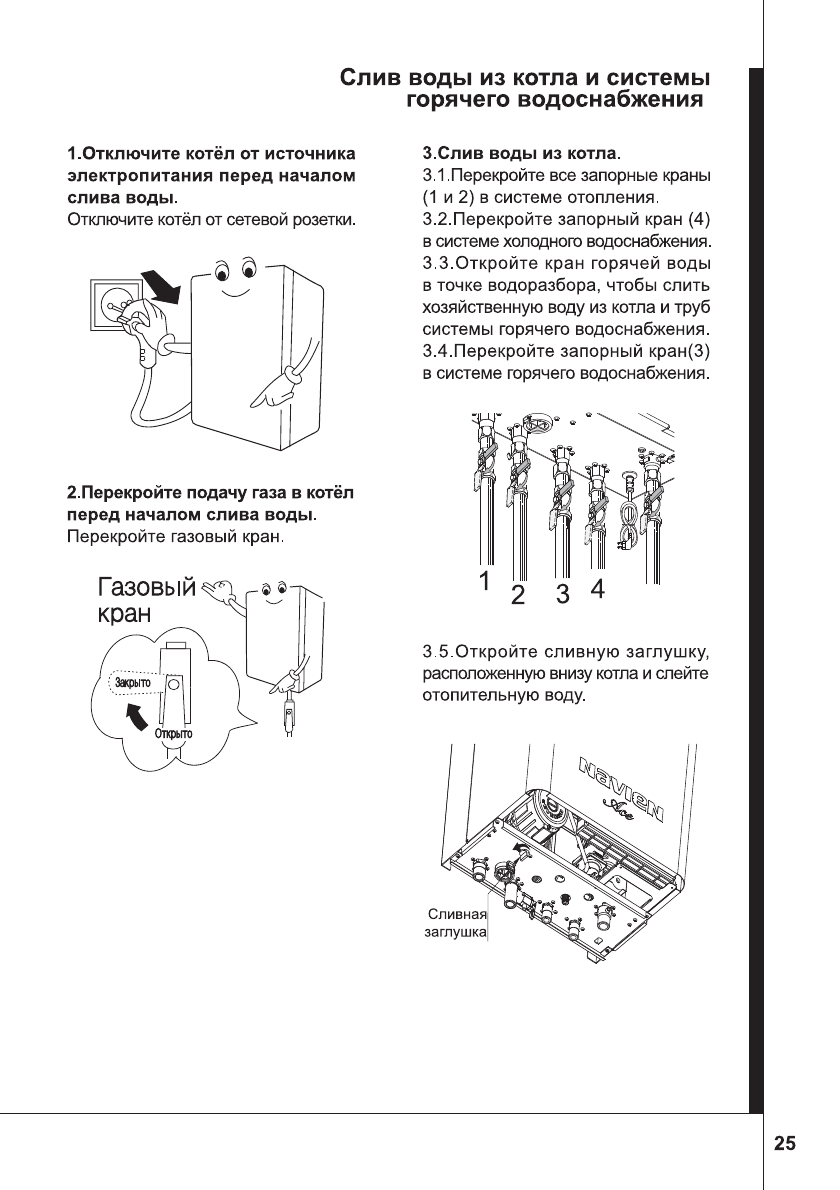 Слив воды из котла и системы горячего водоснабжения

1.Отключите котёл от источника электропитания перед началом слива воды.
Отключите котёл от сетевой розетки.

2.Перекройте подачу газа в котёл перед началом слива воды.
Перекройте газовый кран.

Газовый кран

Закрыто

Открыто

3.Слив воды из котла.
3.1.Перекройте все запорные краны (1 и 2) в системе отопления.
3.2.Перекройте запорный кран (4) в системе холодного водоснабжения.
3.3.Откройте кран горячей воды в точке водоразбора, чтобы слить хозяйственную воду из котла и труб системы горячего водоснабжения.
3.4.Перекройте запорный кран(3) в системе горячего водоснабжения.

1 2 3 4

3.5.Откройте сливную заглушку, расположенную внизу котла и слейте отопительную воду.

navien

Ace

Сливная заглушка

25