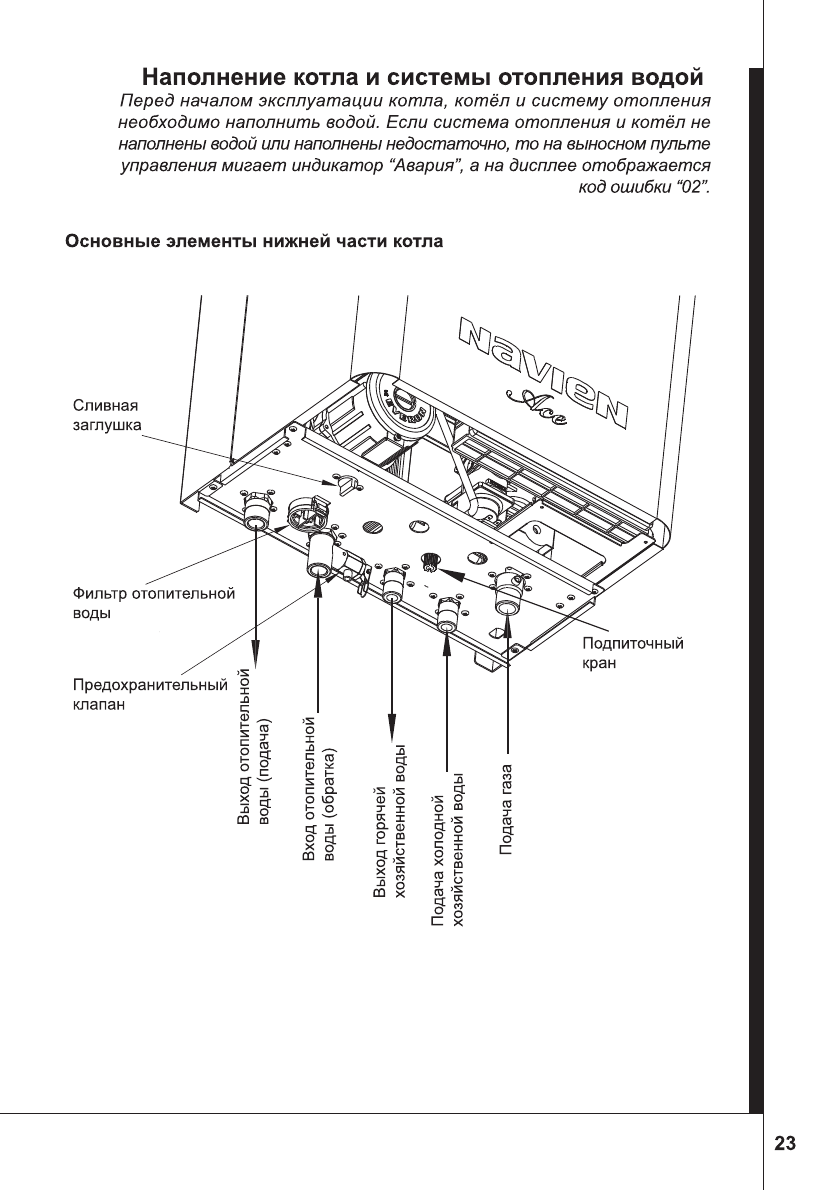 Наполнение котла и системы отопления водой

Перед началом эксплуатации котла, котёл и систему отопления необходимо наполнить водой. Если система отопления и котёл не наполнены водой или наполнены недостаточно, то на выносном пульте управления мигает индикатор “Авария”, а на дисплее отображается код ошибки “02”.

Основные элементы нижней части котла

NAVIEN
Ace

Сливная заглушка

Фильтр отопительной воды

Предохранительный клапан

Подпиточный кран

Выход отопительной воды (подача)

Вход отопительной воды (обратка)

Выход горячей хозяйственной воды

Подача холодной хозяйственной воды

Подача газа

23