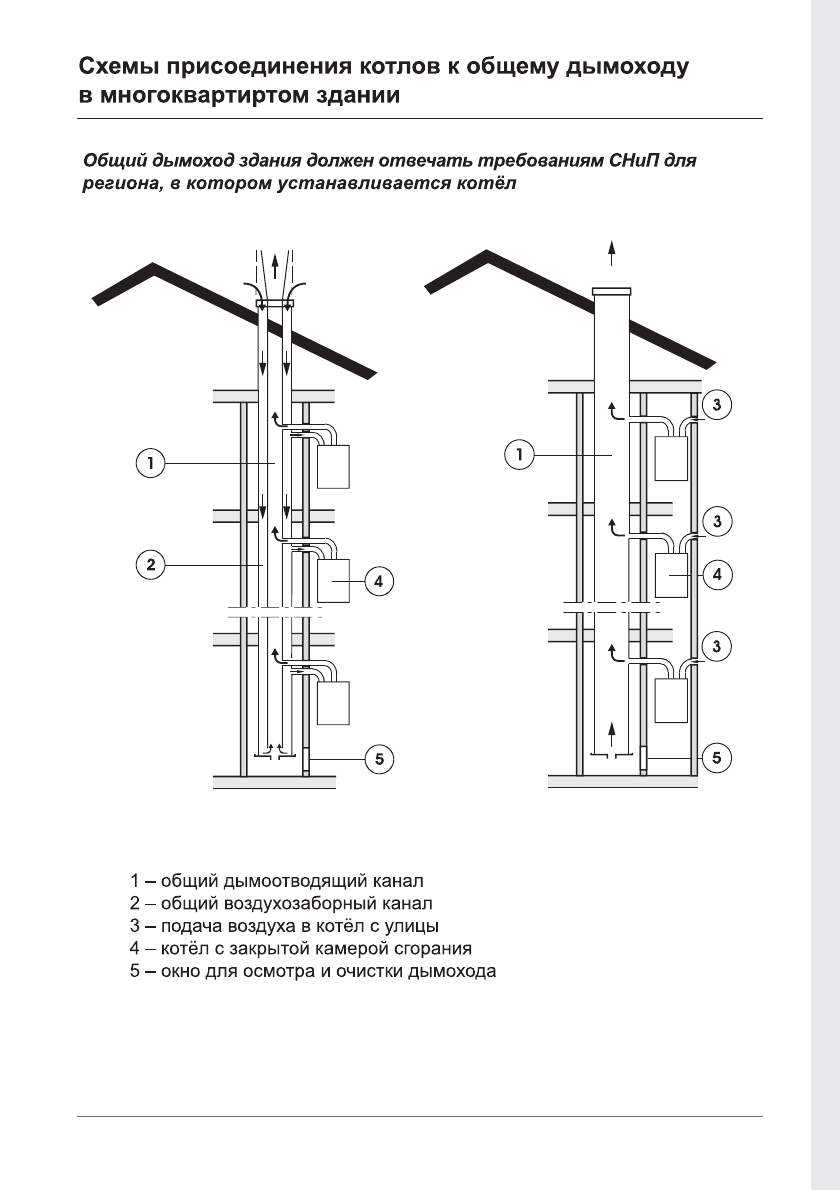 Схемы присоединения котлов к общему дымоходу в многоквартиртом здании

Общий дымоход здания должен отвечать требованиям СНиП для региона, в котором устанавливается котёл

1
2
4
5

1
3
3
4
3
5

1 – общий дымоотводящий канал
2 – общий воздухозаборный канал
3 – подача воздуха в котёл с улицы
4 – котёл с закрытой камерой сгорания
5 – окно для осмотра и очистки дымохода