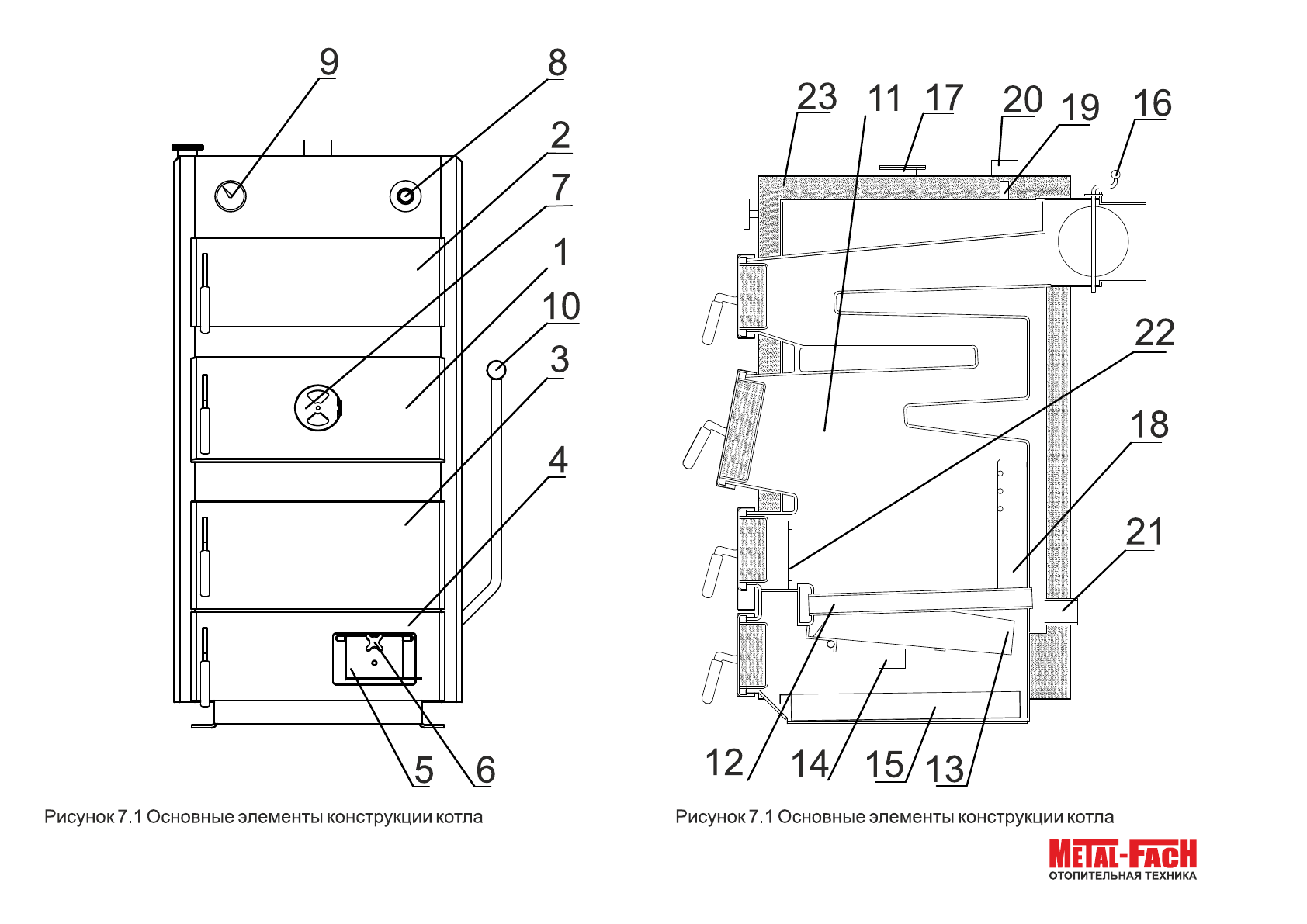 9
8
2
7
1
10
3
4
5
6

Рисунок 7.1 Основные элементы конструкции котла

23
11
17
20
19
16
22
18
21
12
14
15
13

Рисунок 7.1 Основные элементы конструкции котла

METAL-FACH
ОТОПИТЕЛЬНАЯ ТЕХНИКА