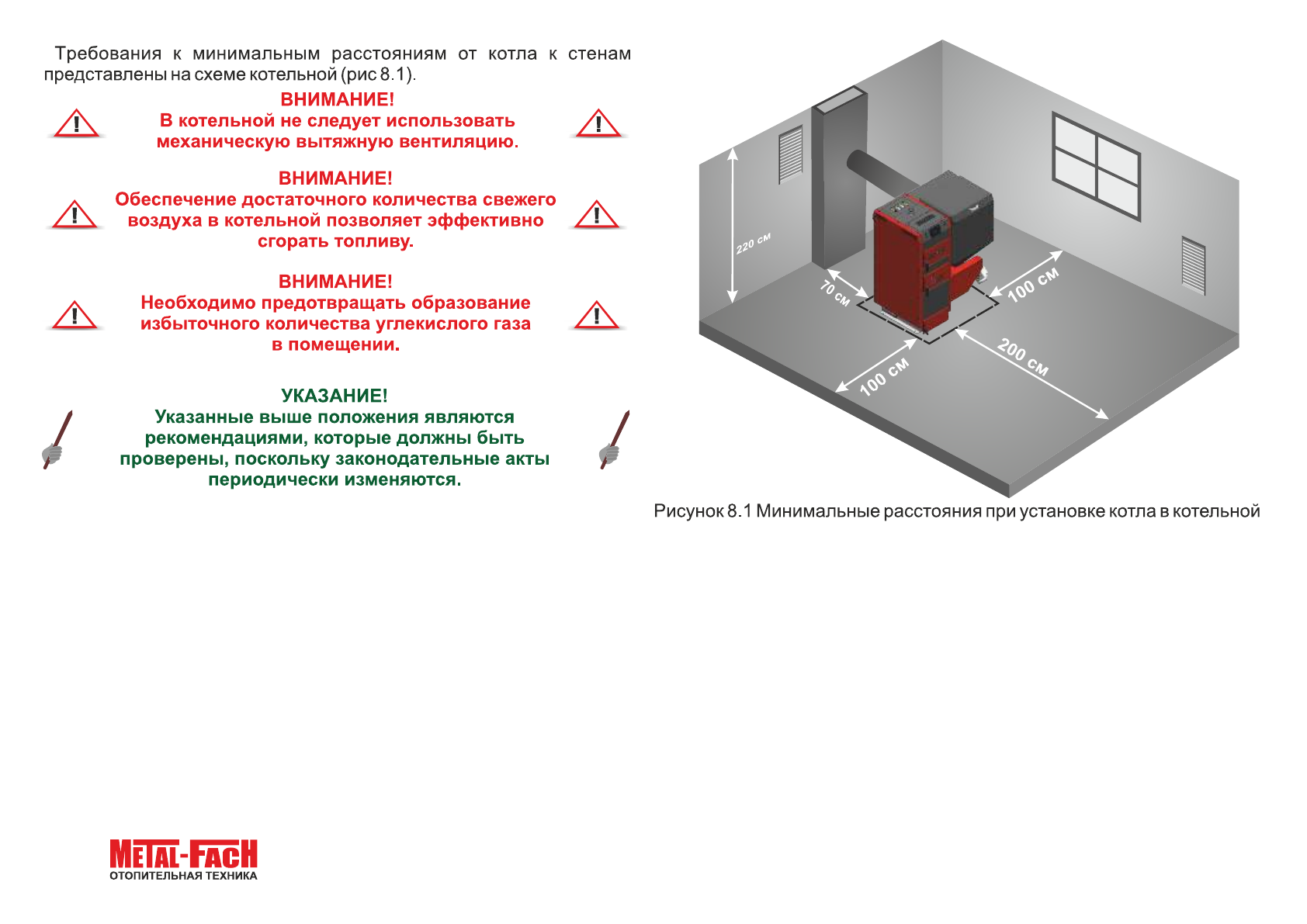 Требования к минимальным расстояниям от котла к стенам представлены на схеме котельной (рис 8.1).

ВНИМАНИЕ!
В котельной не следует использовать механическую вытяжную вентиляцию.

ВНИМАНИЕ!
Обеспечение достаточного количества свежего воздуха в котельной позволяет эффективно сгорать топливу.

ВНИМАНИЕ!
Необходимо предотвращать образование избыточного количества углекислого газа в помещении.

УКАЗАНИЕ!
Указанные выше положения являются рекомендациями, которые должны быть проверены, поскольку законодательные акты периодически изменяются.

220 см
70 см
100 см
100 см
200 см

Рисунок 8.1 Минимальные расстояния при установке котла в котельной

METAL-FACH
ОТОПИТЕЛЬНАЯ ТЕХНИКА