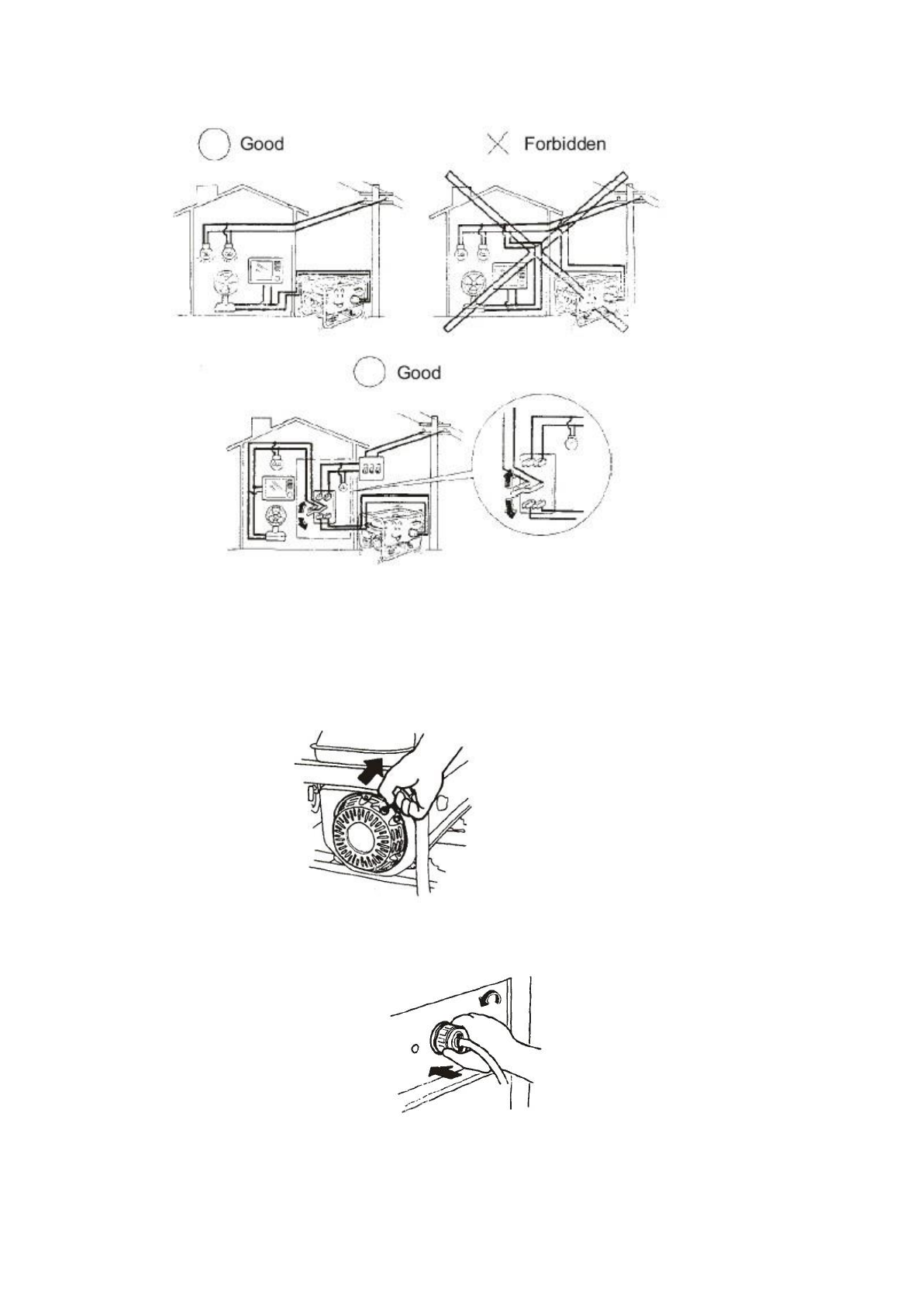 Good

Forbidden

Good