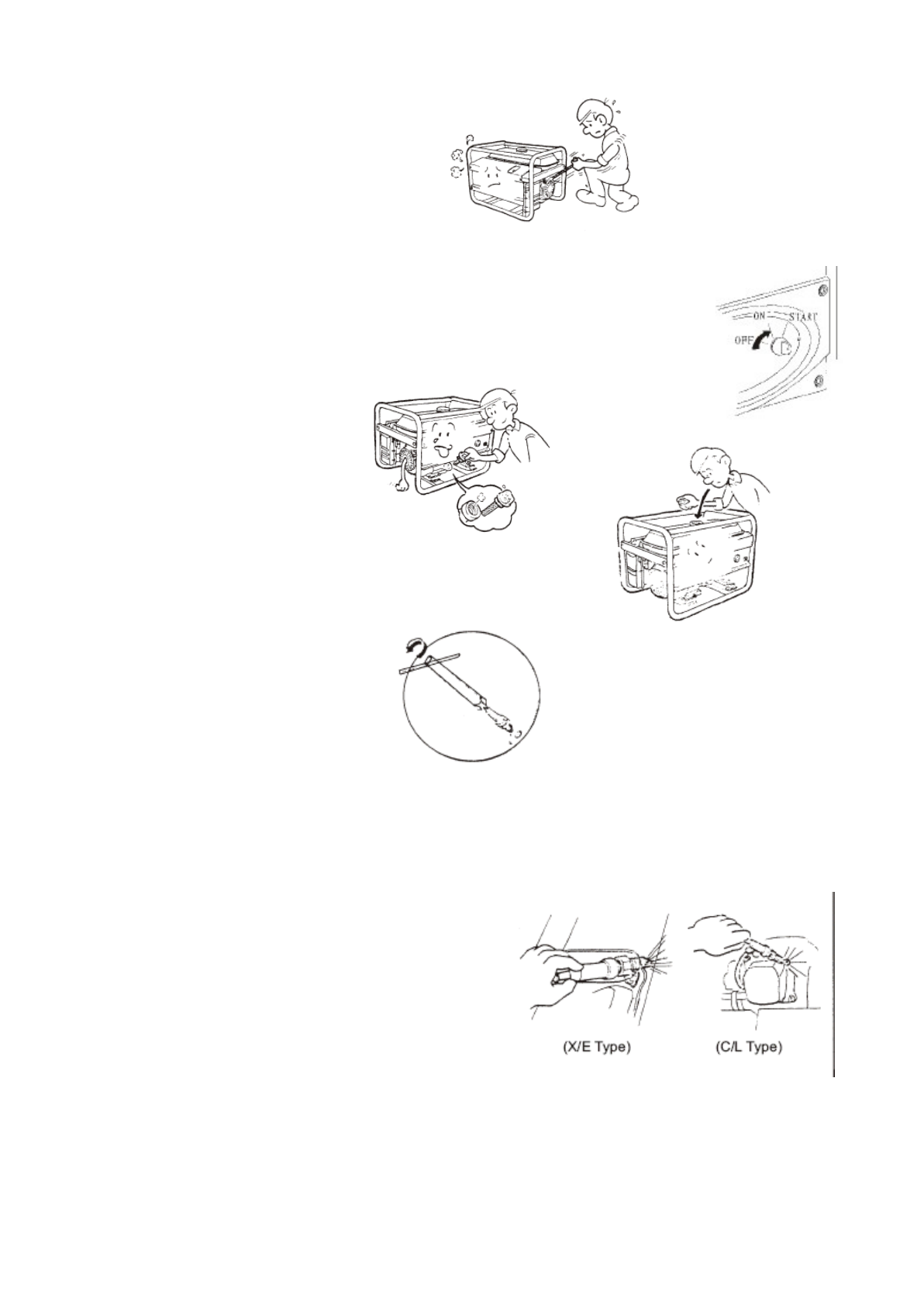 ON START
OFF

(X/E Type)
(C/L Type)