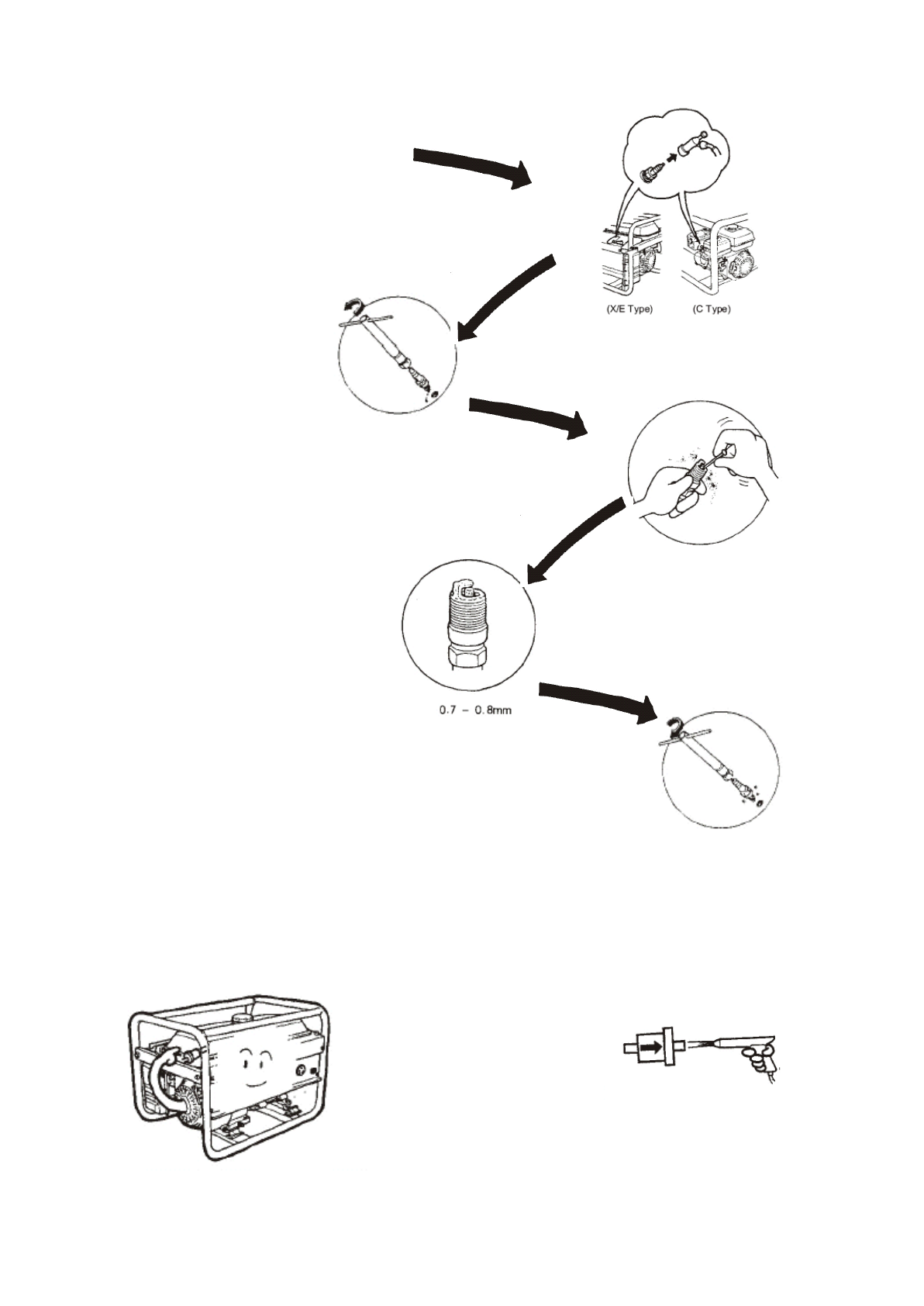 (X/E Type)
(C Type)

0.7 – 0.8mm