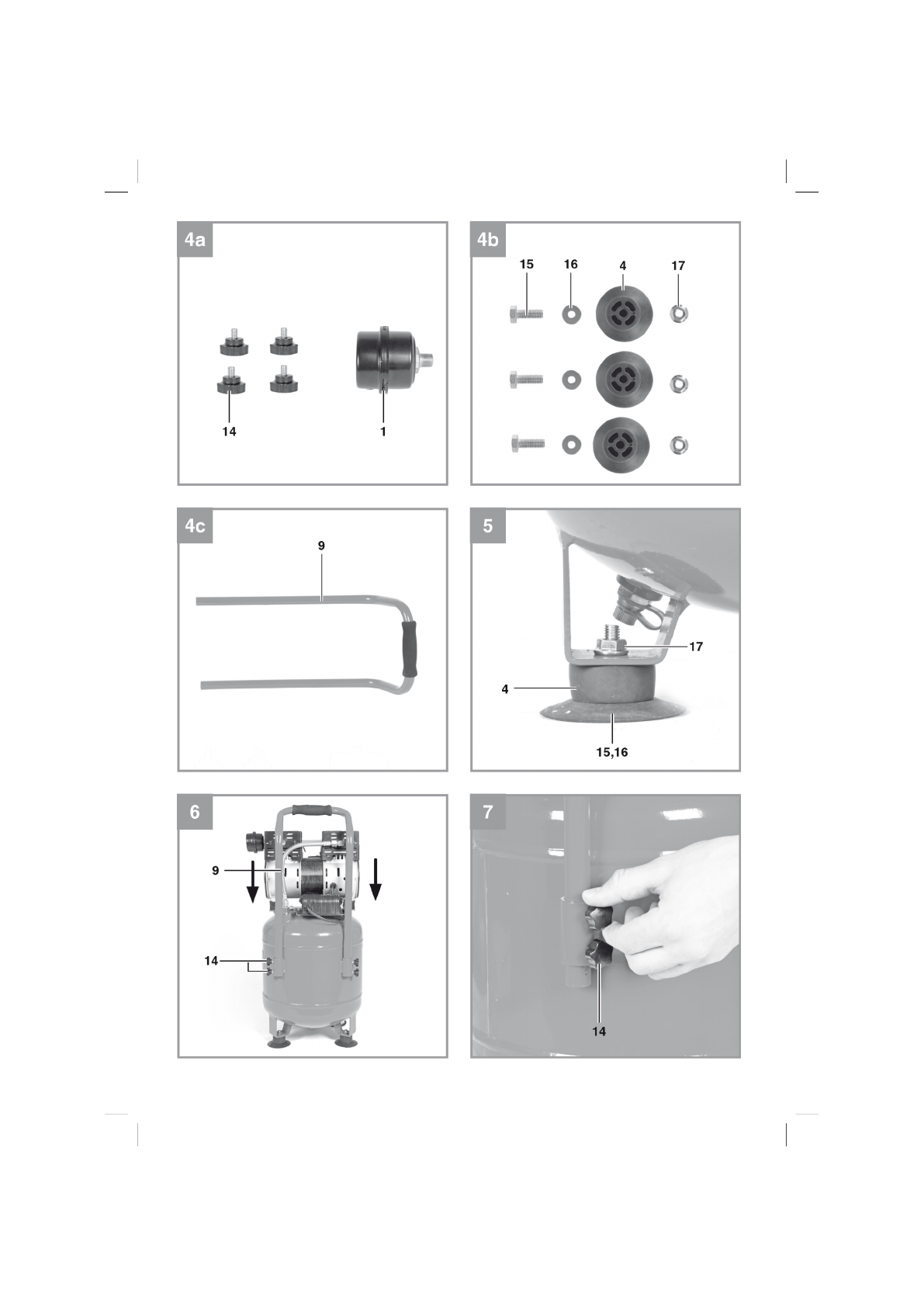 4a

14

1

4b

15

16

4

17

4c

9

5

17

4

15,16

6

9

14

7

14