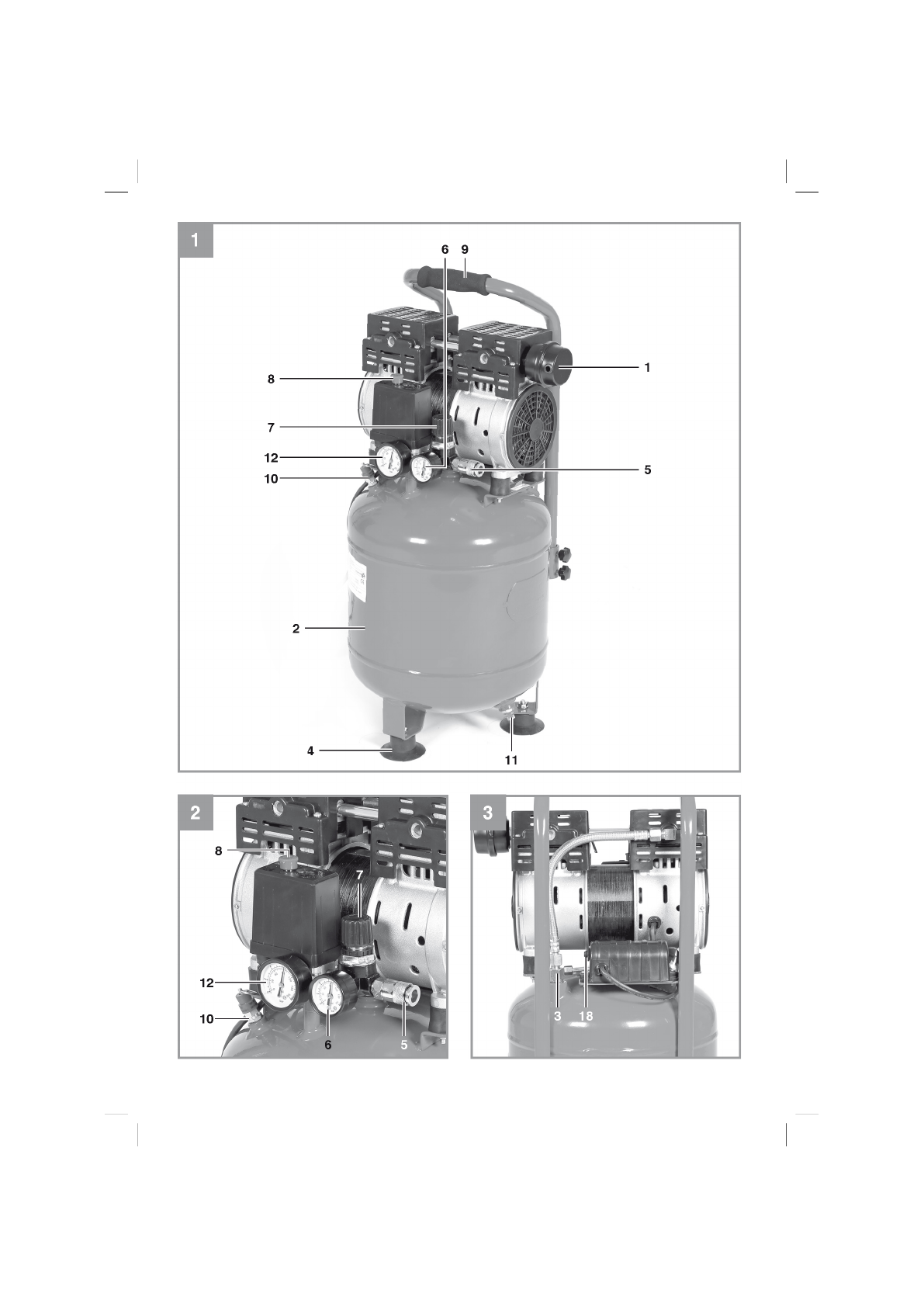 1

6 9

1

8

7

12

10

5

2

4

11

2

8

7

12

10

6

5

3

3 18