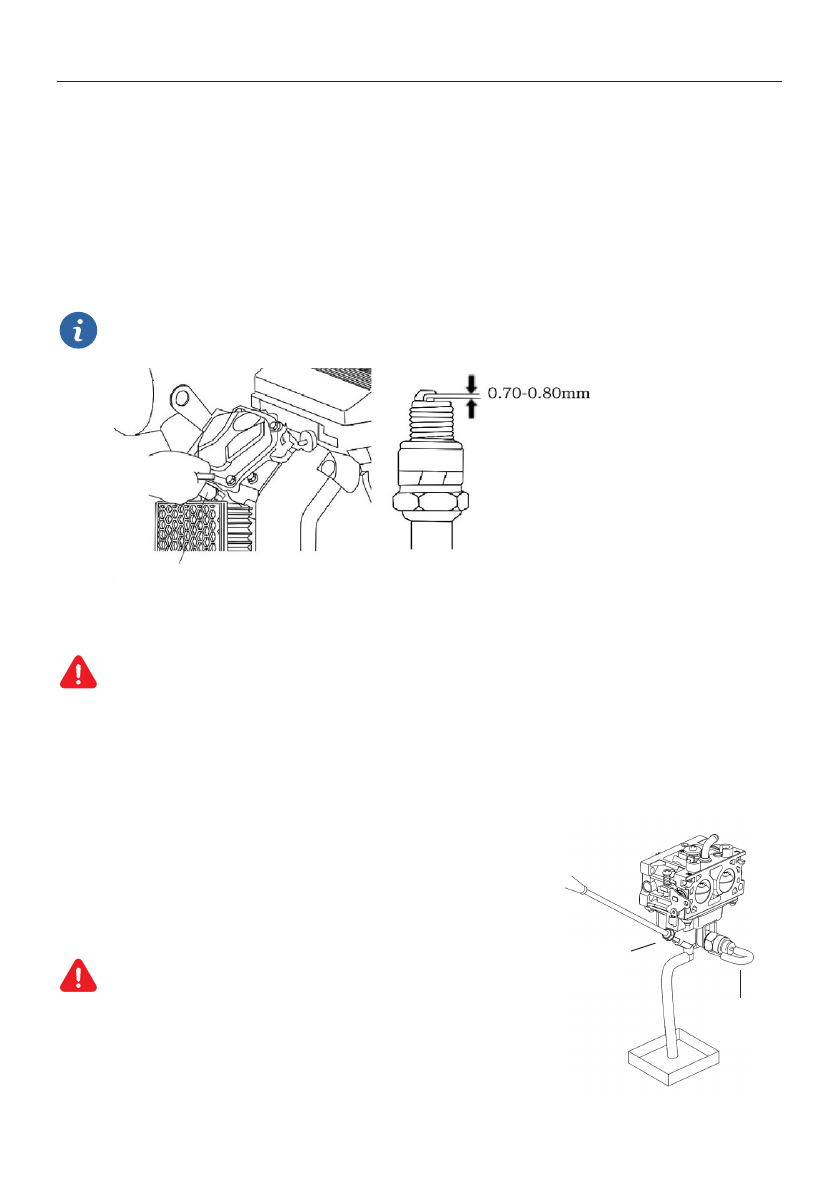 0.70-0.80mm