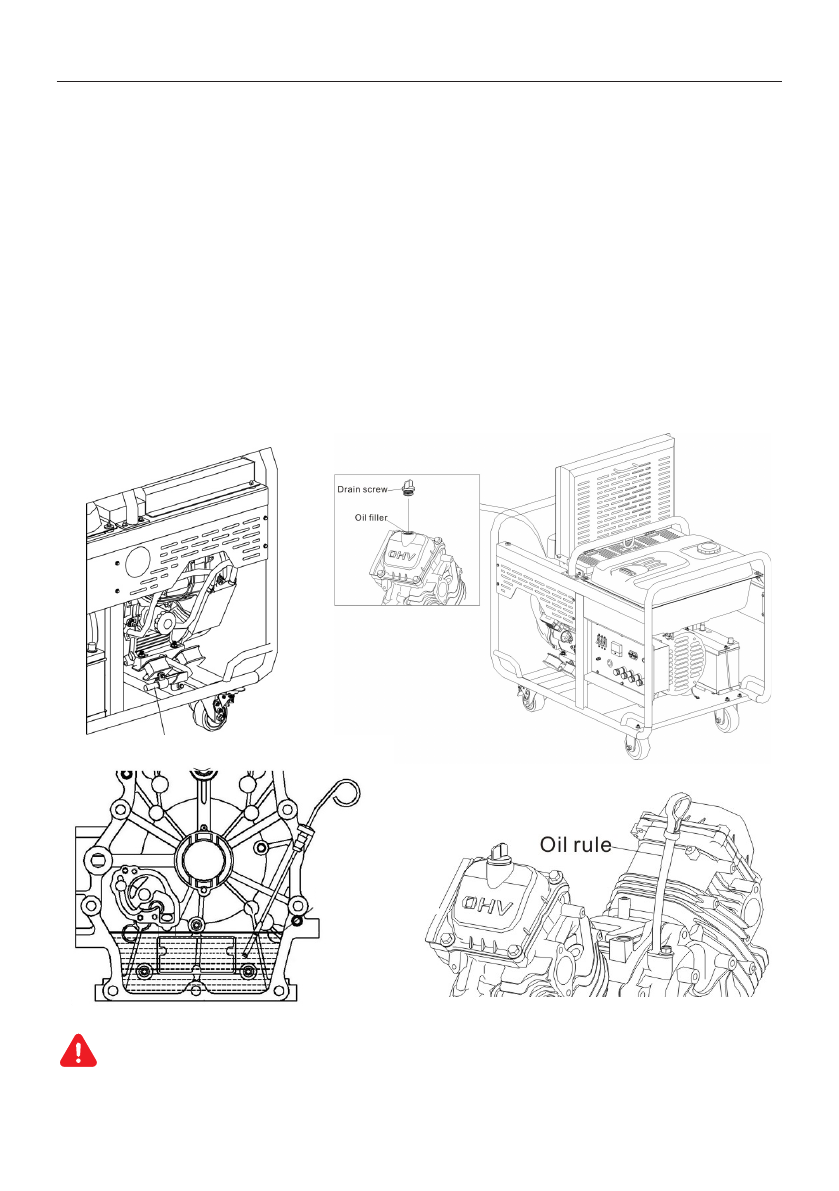 Drain screw
Oil filler
OHV

Oil rule
OHV