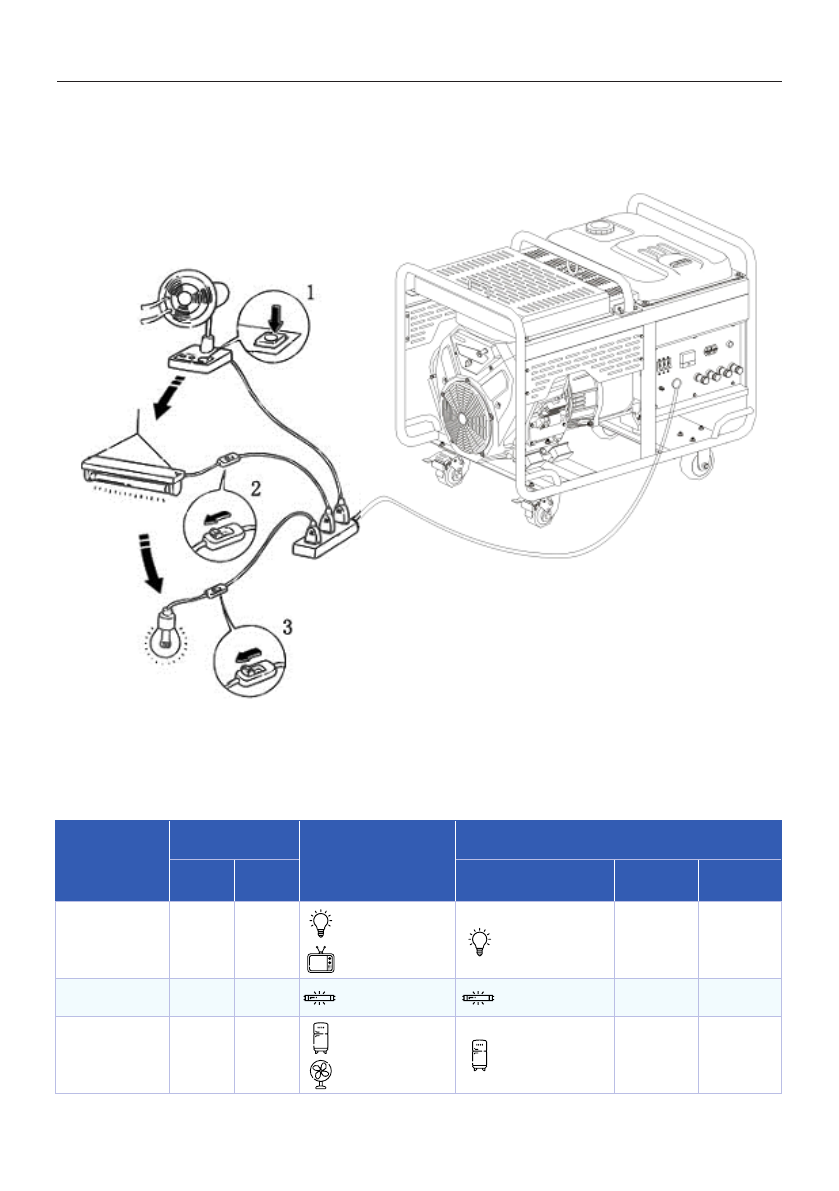 1

2

3