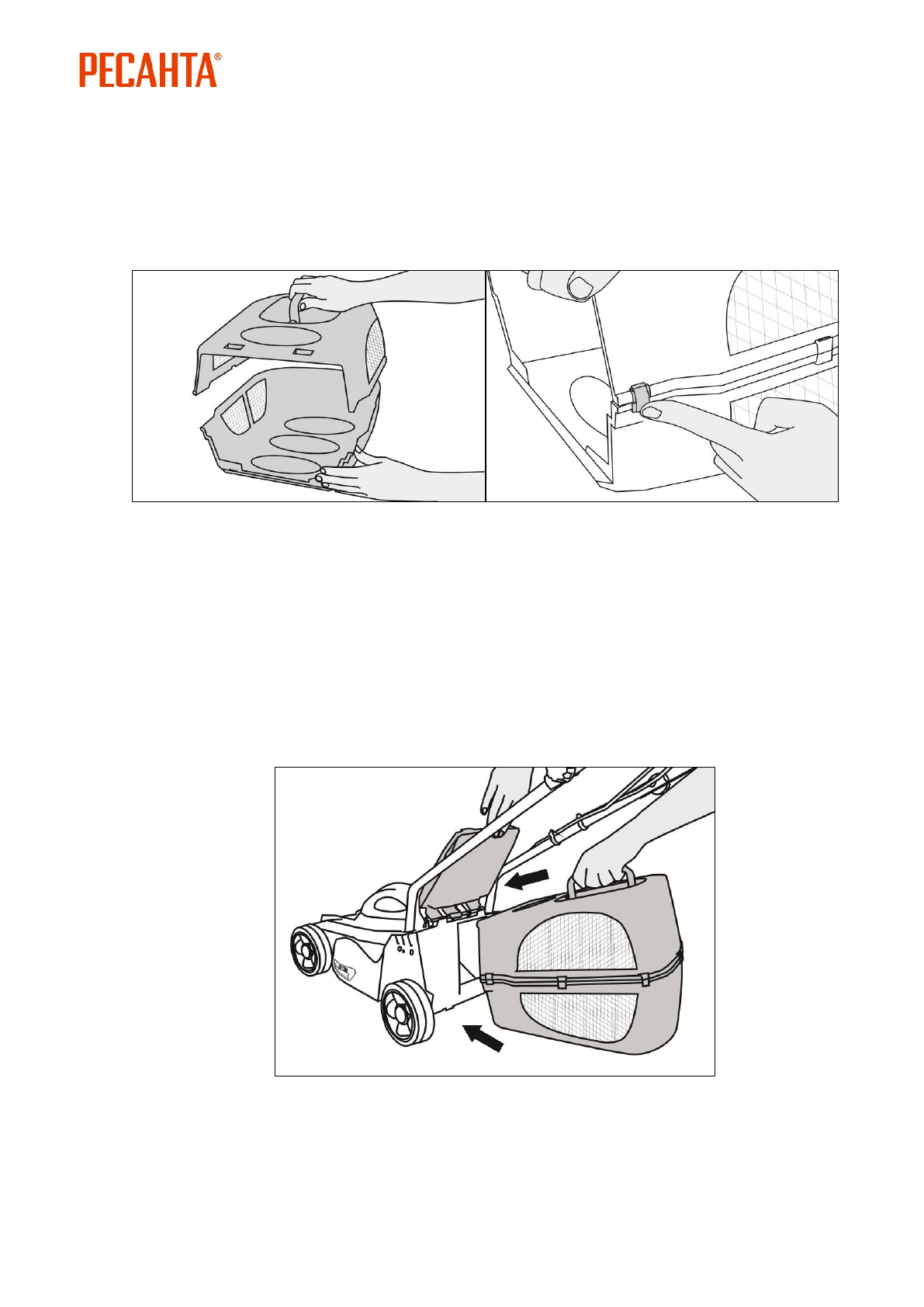 РЕСАНТА®