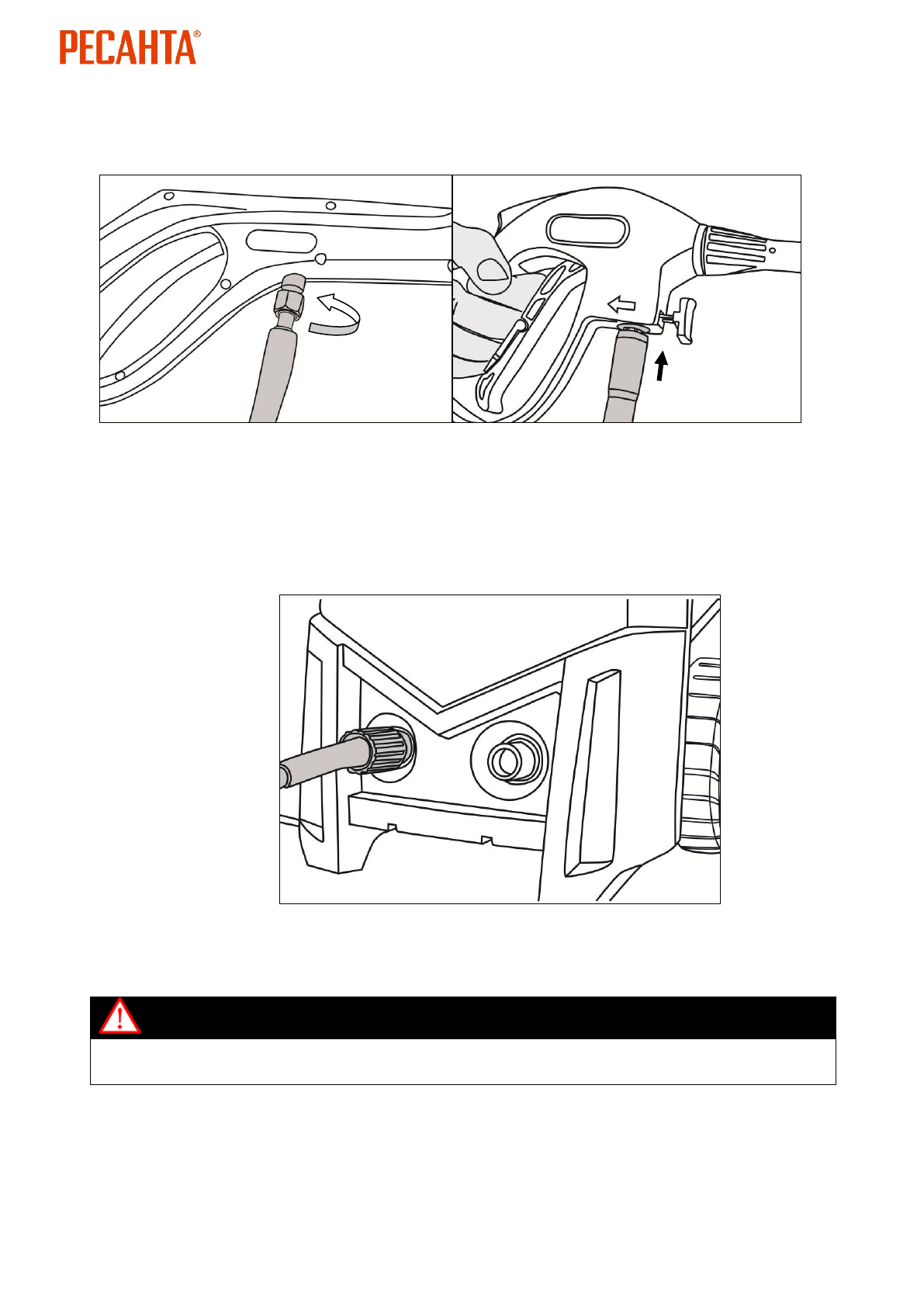 РЕСАНТА®