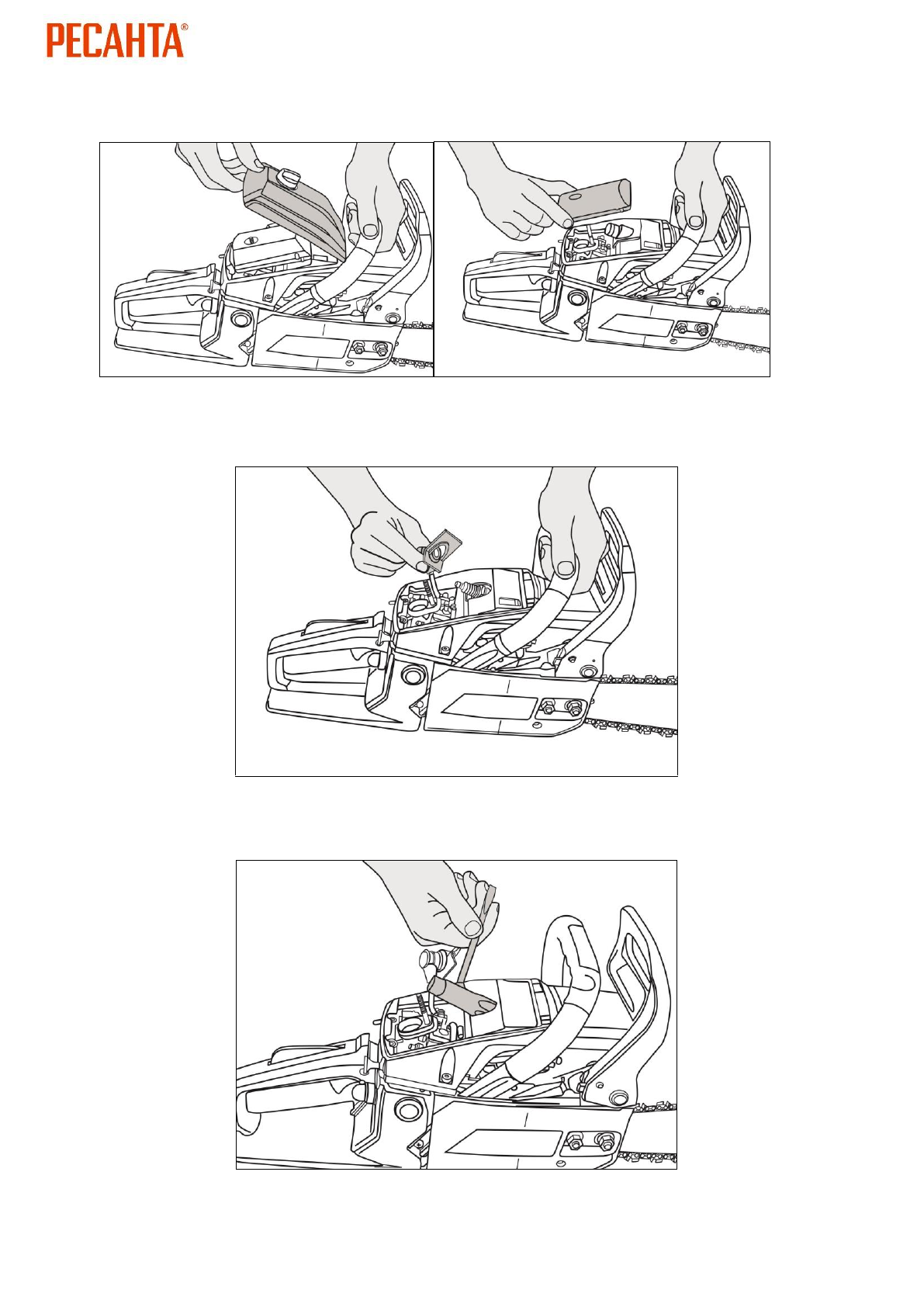 РЕСАНТА®