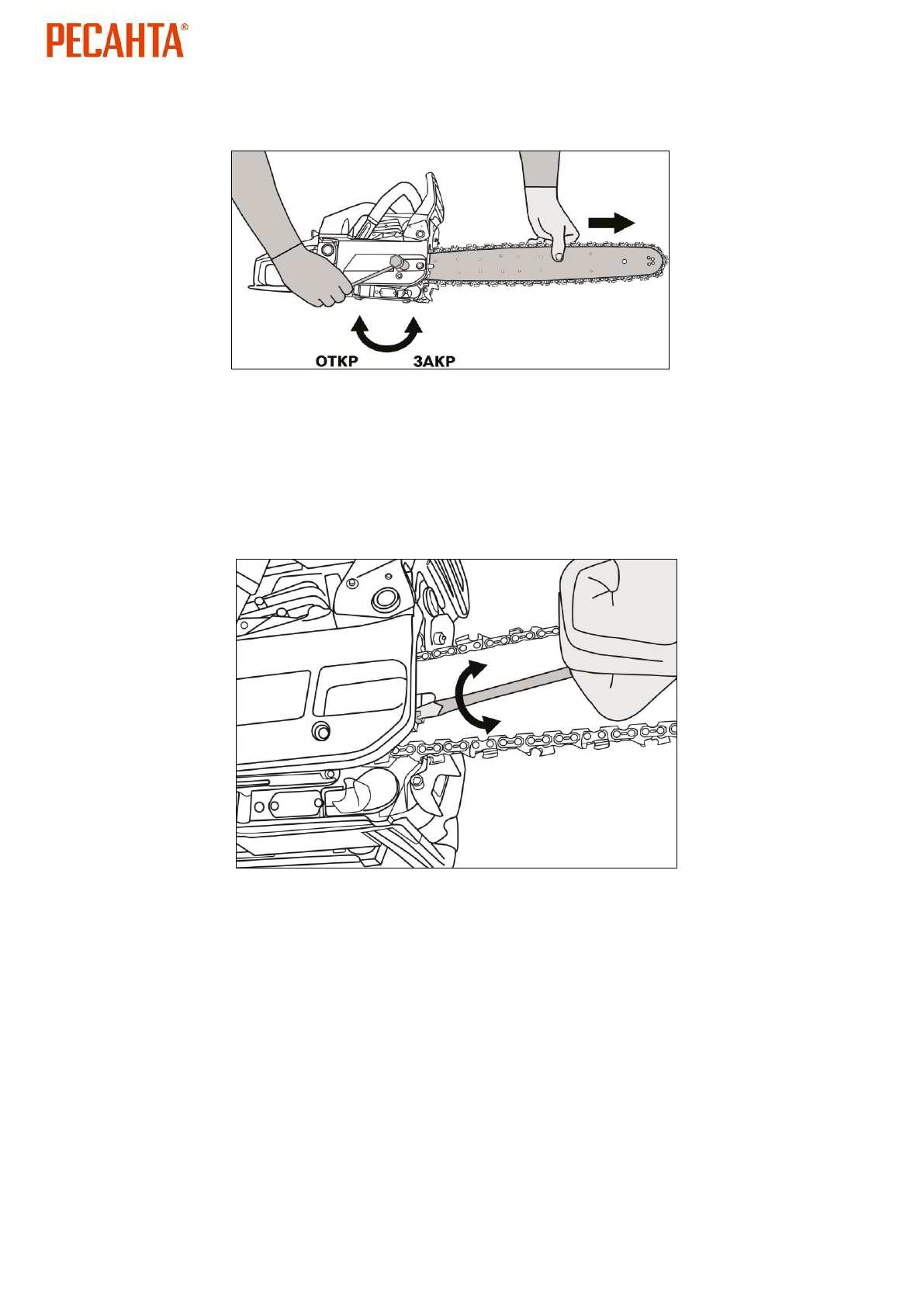 РЕСАНТА®

ОТКР ЗАКР