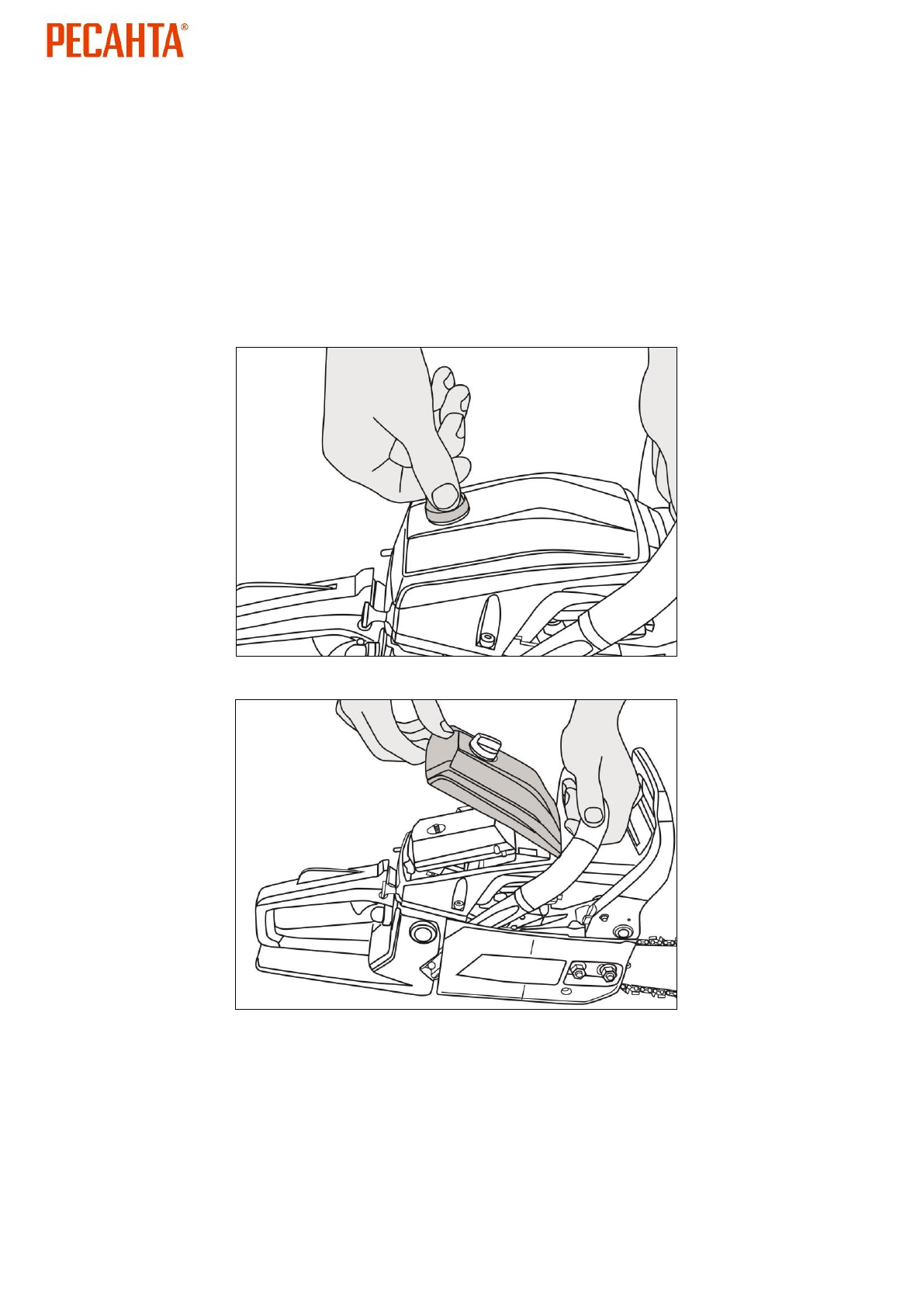 РЕСАНТА®