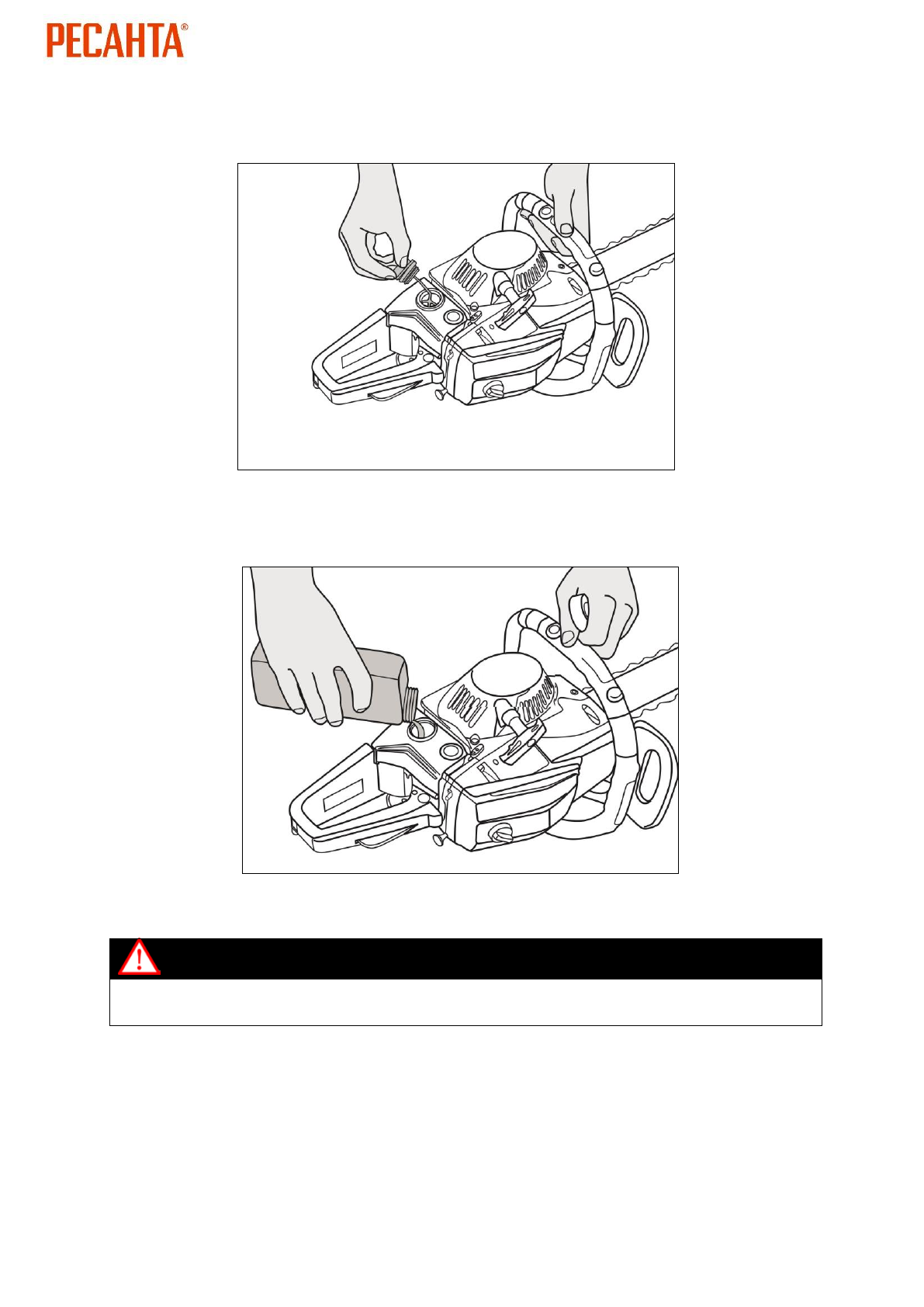 РЕСАНТА®