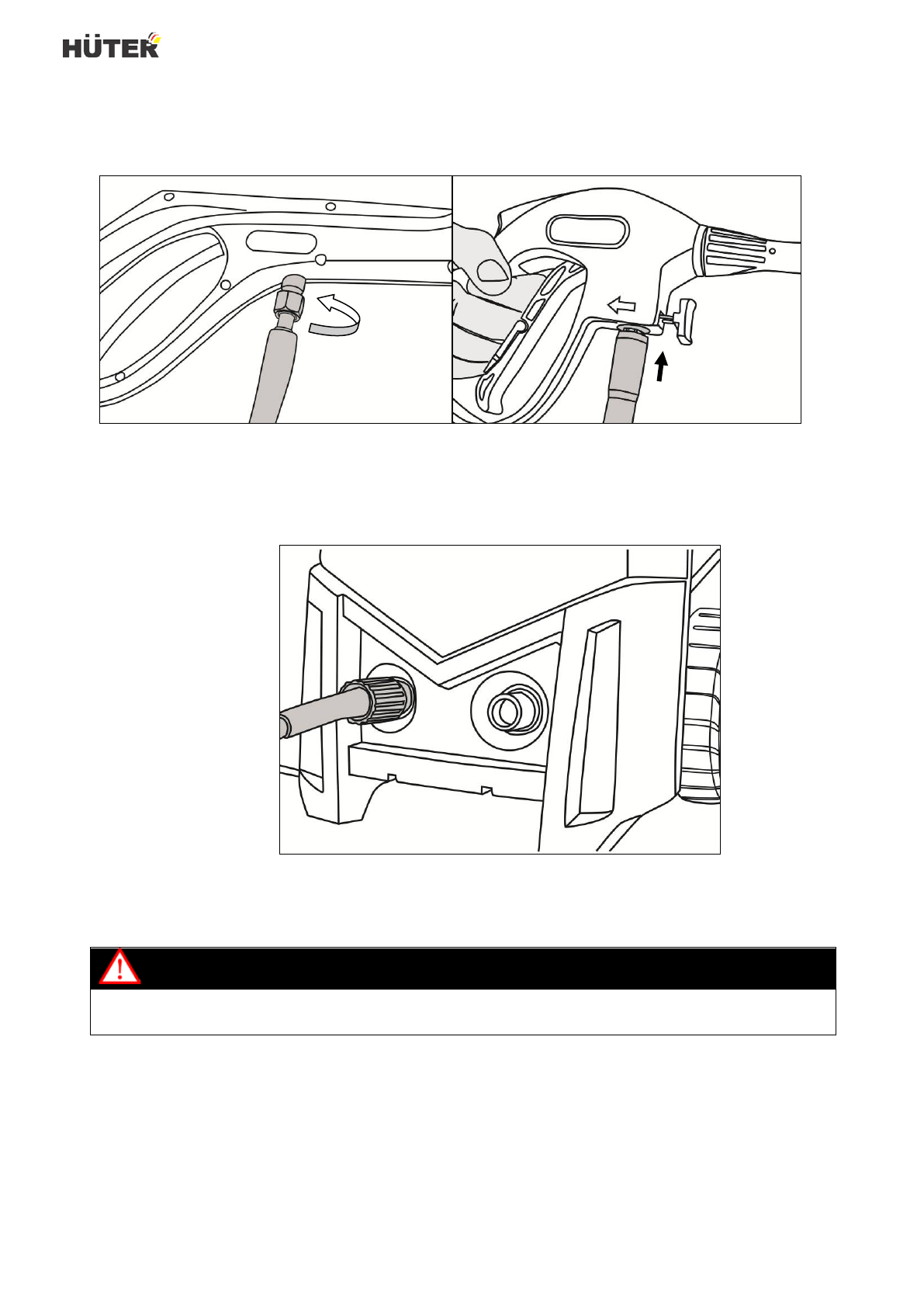 HÜTER