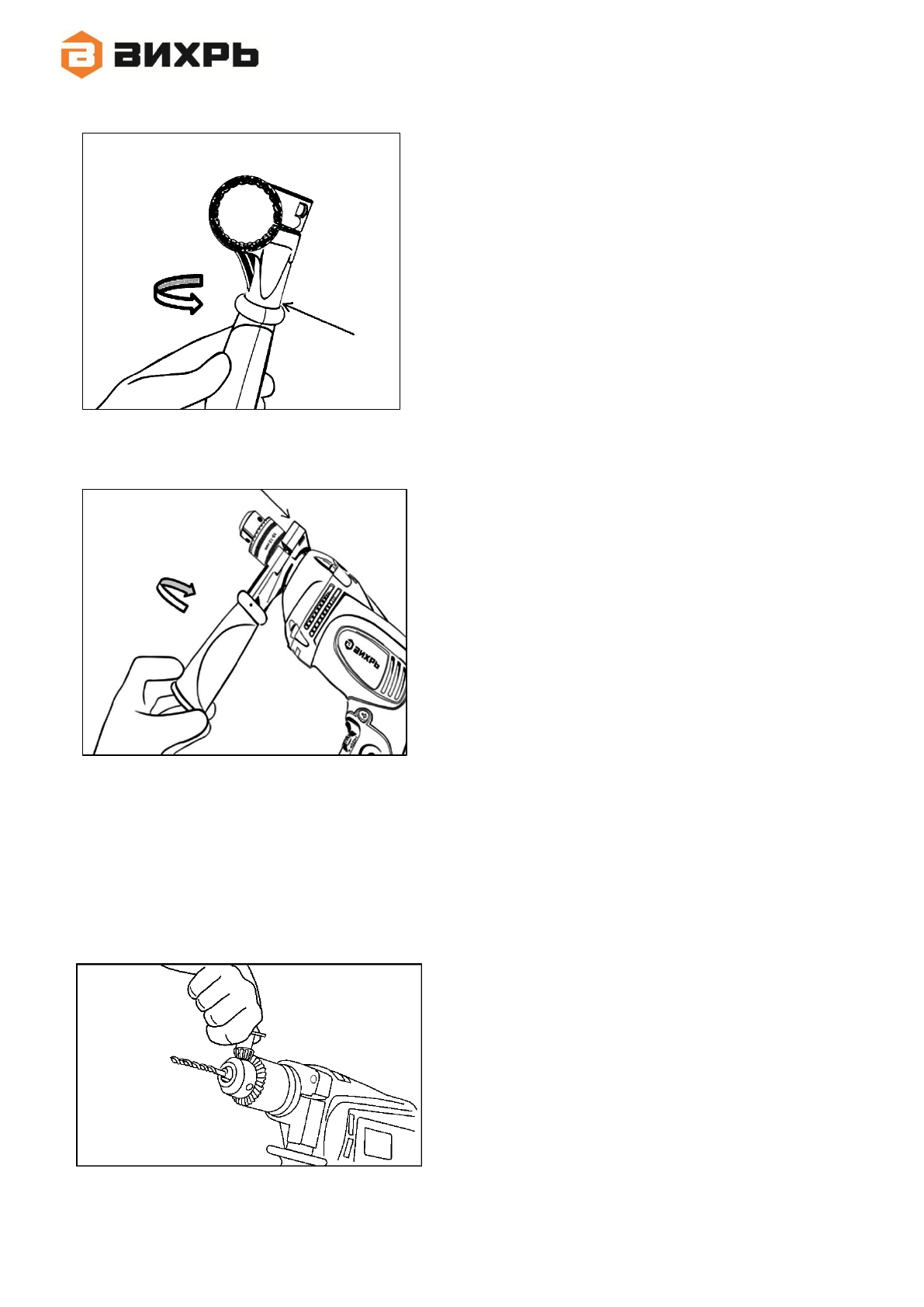 ВИХРЬ

ВИХРЬ