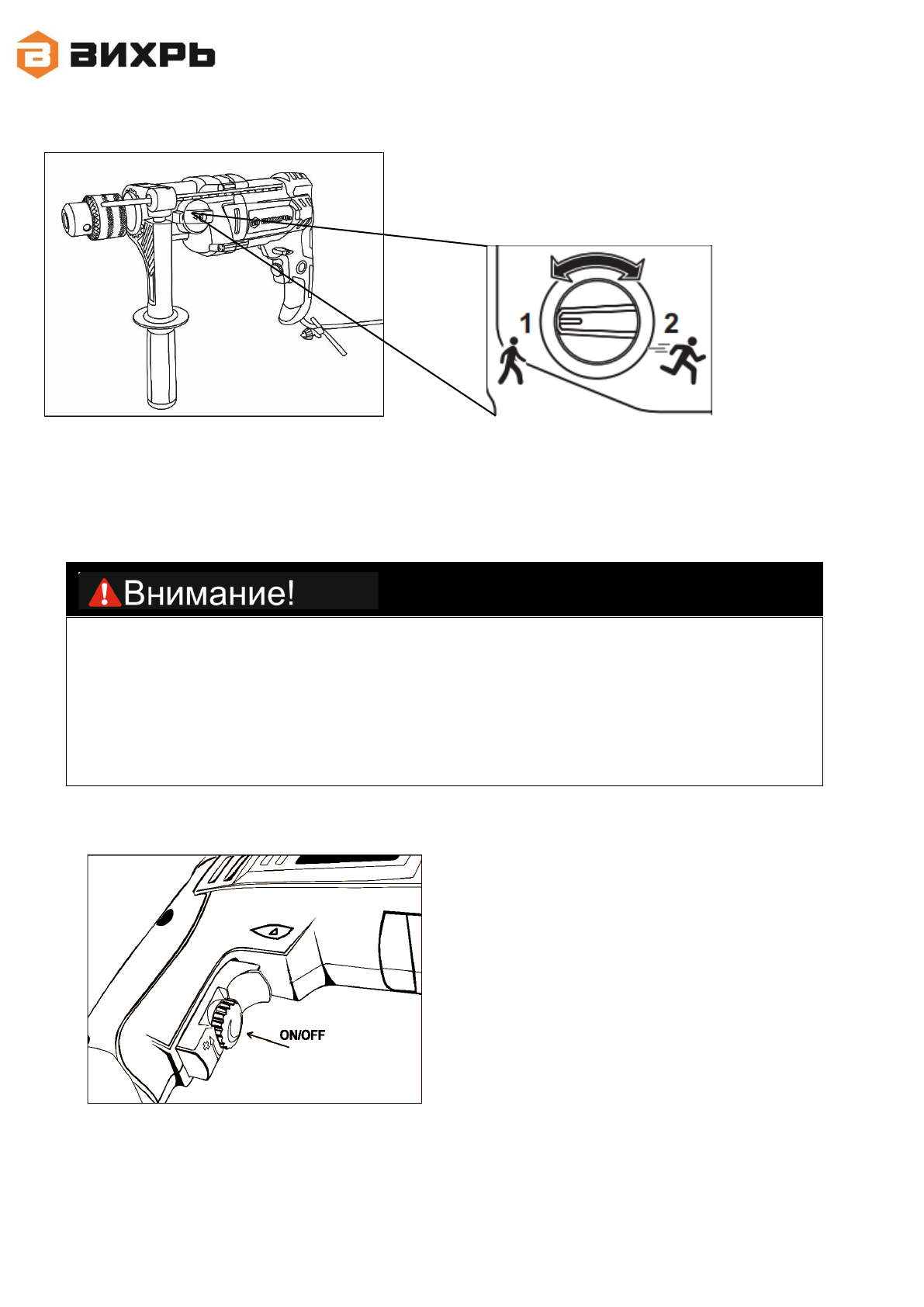 ВИХРЬ

1

2

Внимание!

ON/OFF