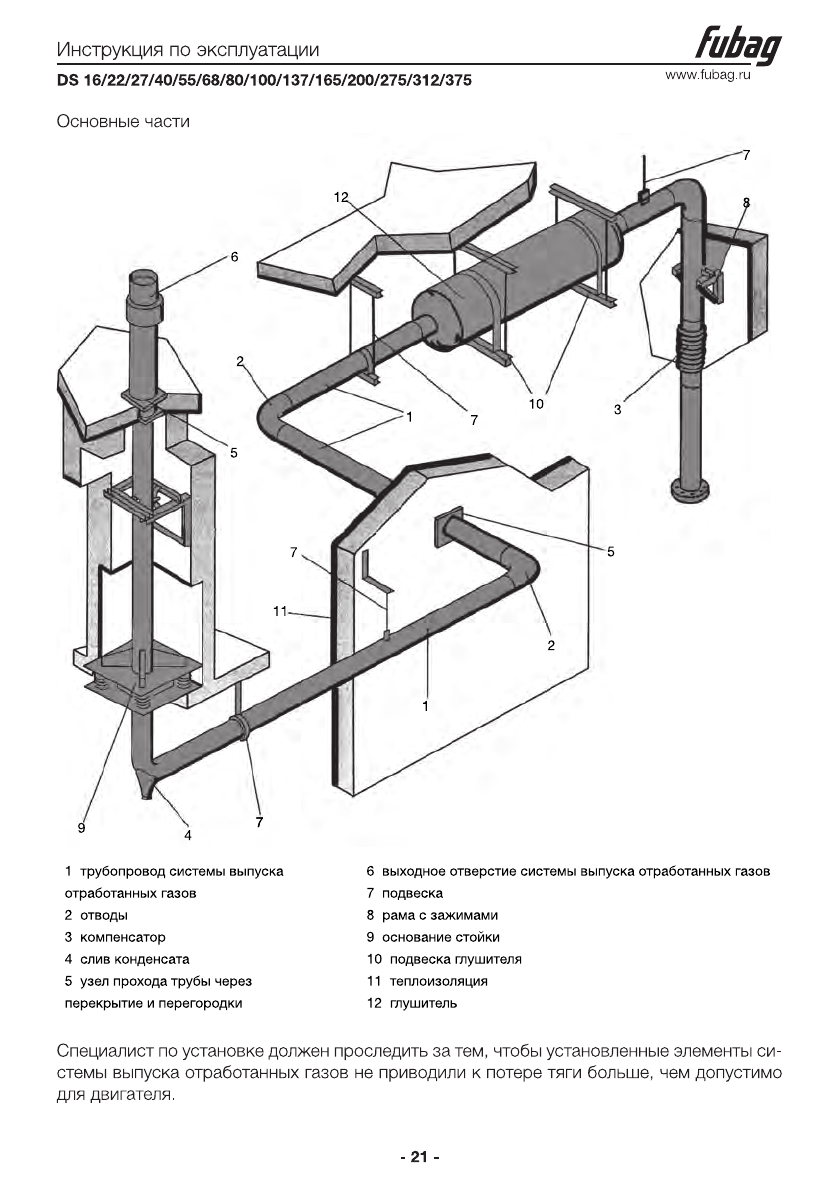 Инструкция по эксплуатации
fubag
DS 16/22/27/40/55/68/80/100/137/165/200/275/312/375
www.fubag.ru

Основные части

7
12
8
6
2
1
7
10
3
5
5
7
11
2
1
9
4
7

1 трубопровод системы выпуска отработанных газов
2 отводы
3 компенсатор
4 слив конденсата
5 узел прохода трубы через перекрытие и перегородки

6 выходное отверстие системы выпуска отработанных газов
7 подвеска
8 рама с зажимами
9 основание стойки
10 подвеска глушителя
11 теплоизоляция
12 глушитель

Специалист по установке должен проследить за тем, чтобы установленные элементы системы выпуска отработанных газов не приводили к потере тяги больше, чем допустимо для двигателя.

- 21 -