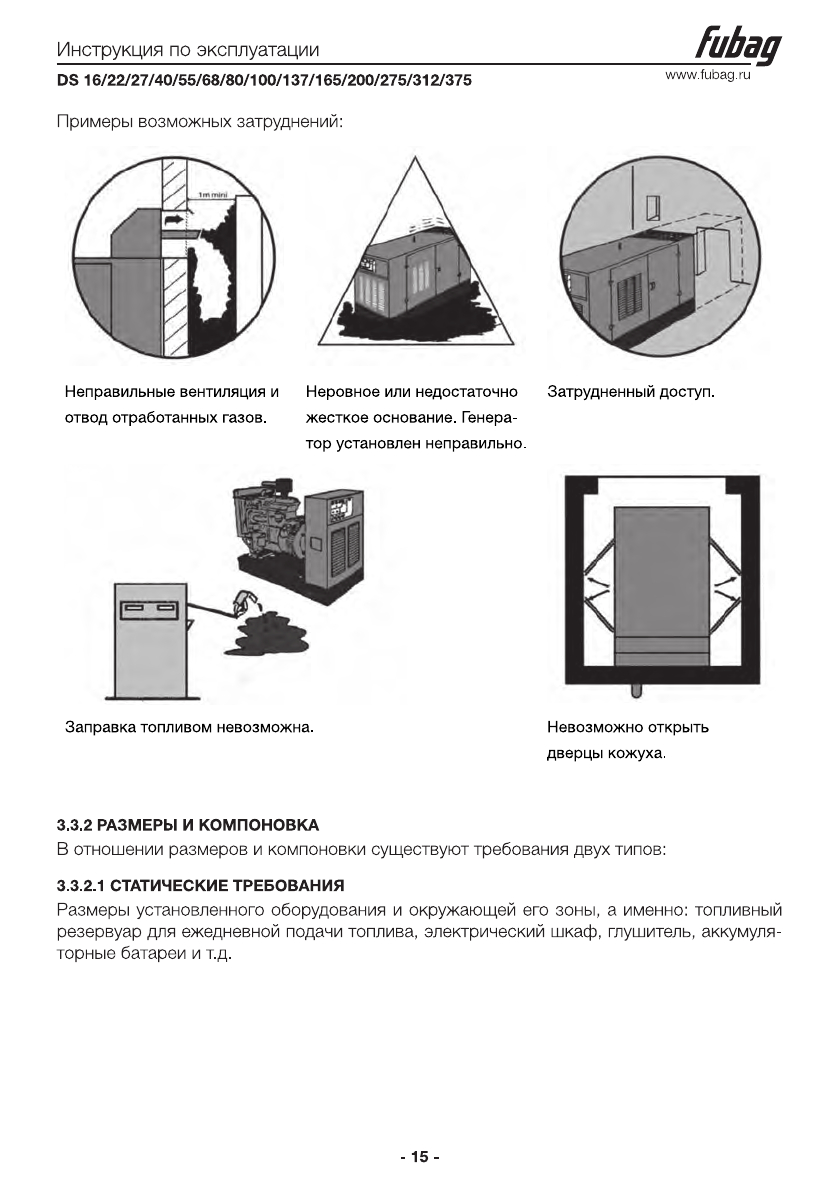 Инструкция по эксплуатации

fubag

DS 16/22/27/40/55/68/80/100/137/165/200/275/312/375

www.fubag.ru

Примеры возможных затруднений:

1m mini

Неправильные вентиляция и отвод отработанных газов.

Неровное или недостаточно жесткое основание. Генератор установлен неправильно.

Затрудненный доступ.

Заправка топливом невозможна.

Невозможно открыть дверцы кожуха.

3.3.2 РАЗМЕРЫ И КОМПОНОВКА

В отношении размеров и компоновки существуют требования двух типов:

3.3.2.1 СТАТИЧЕСКИЕ ТРЕБОВАНИЯ

Размеры установленного оборудования и окружающей его зоны, а именно: топливный резервуар для ежедневной подачи топлива, электрический шкаф, глушитель, аккумуляторные батареи и т.д.

- 15 -