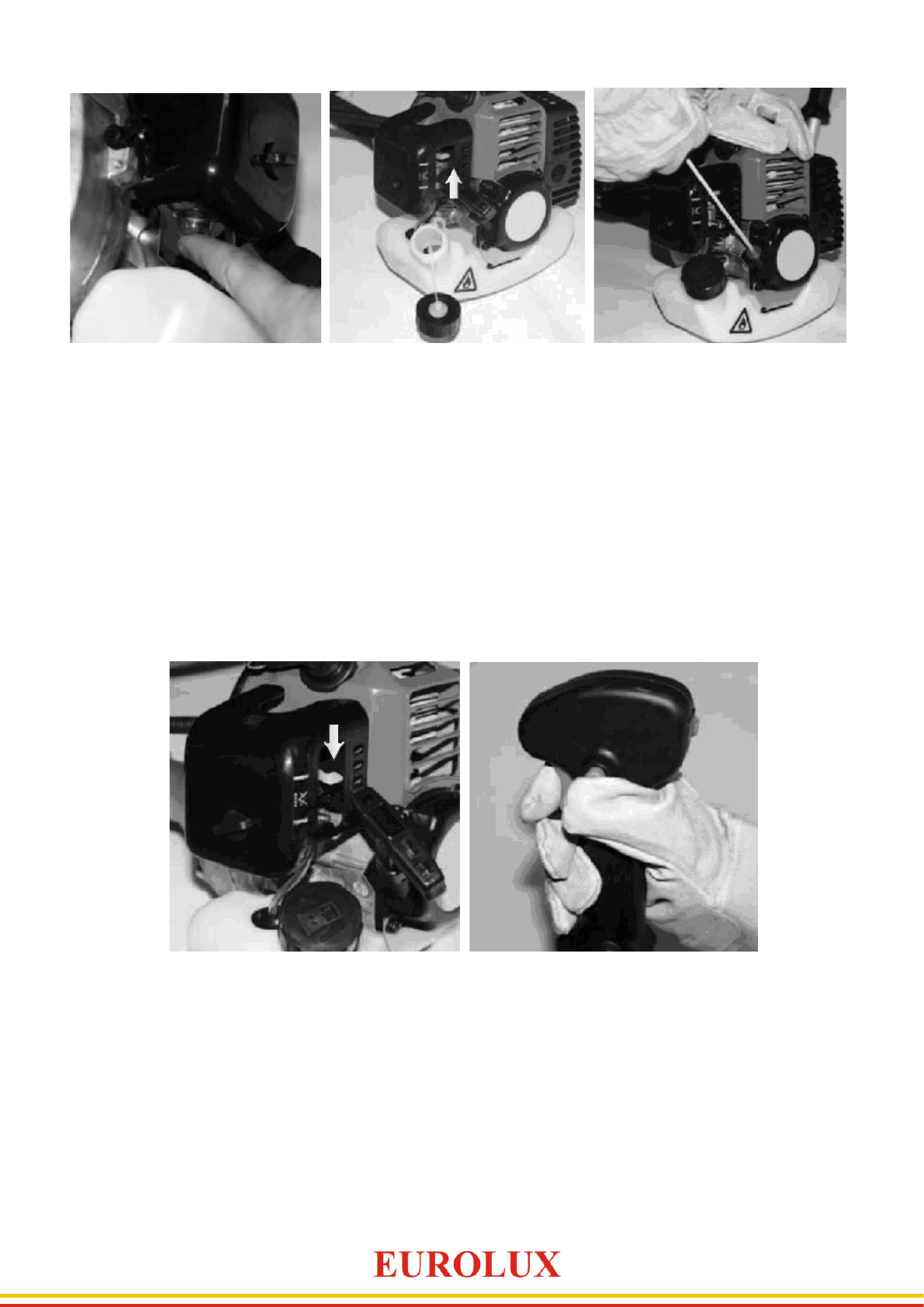 EUROLUX