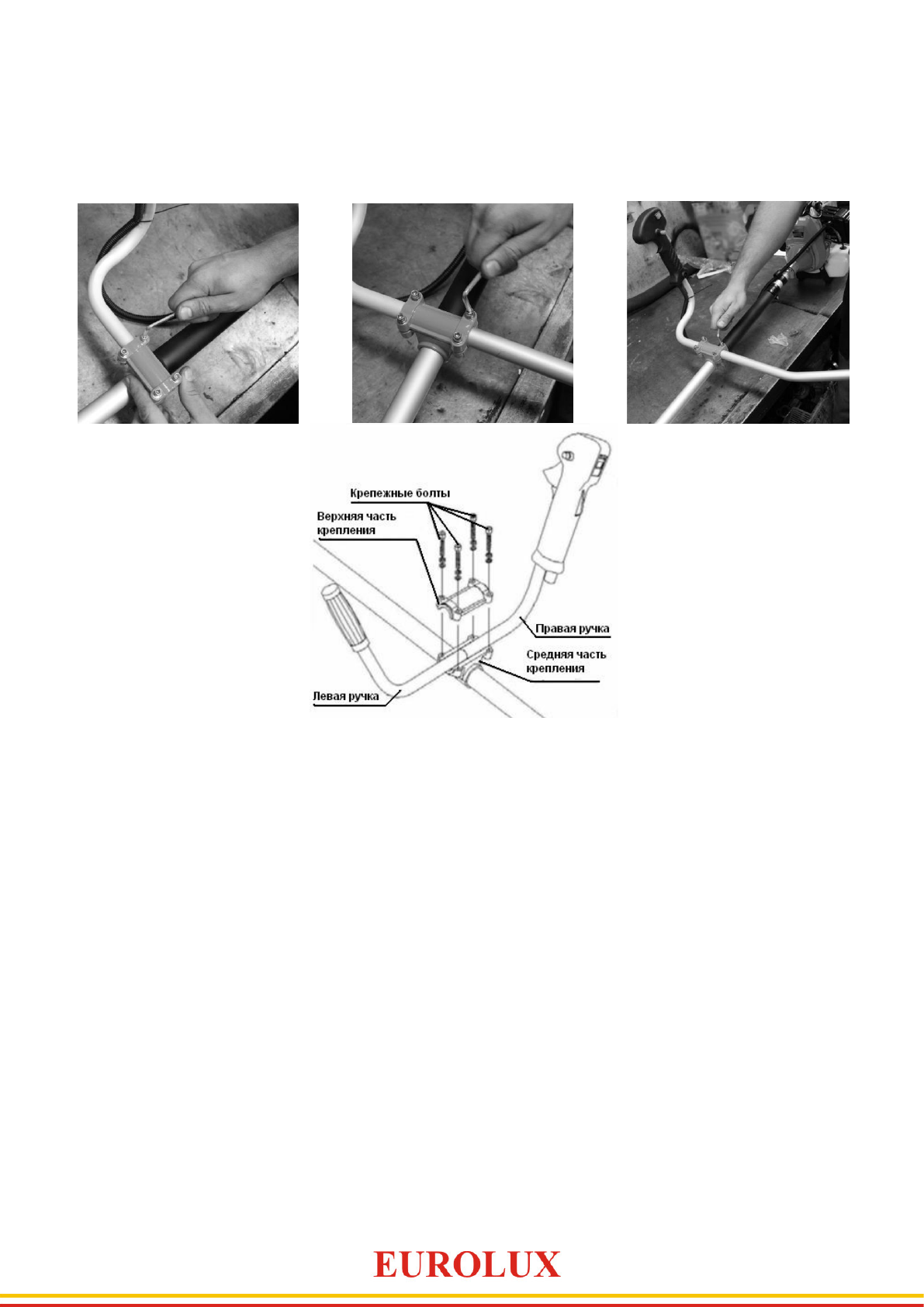 Крепежные болты

Верхняя часть крепления

Правая ручка

Средняя часть крепления

Левая ручка

EUROLUX